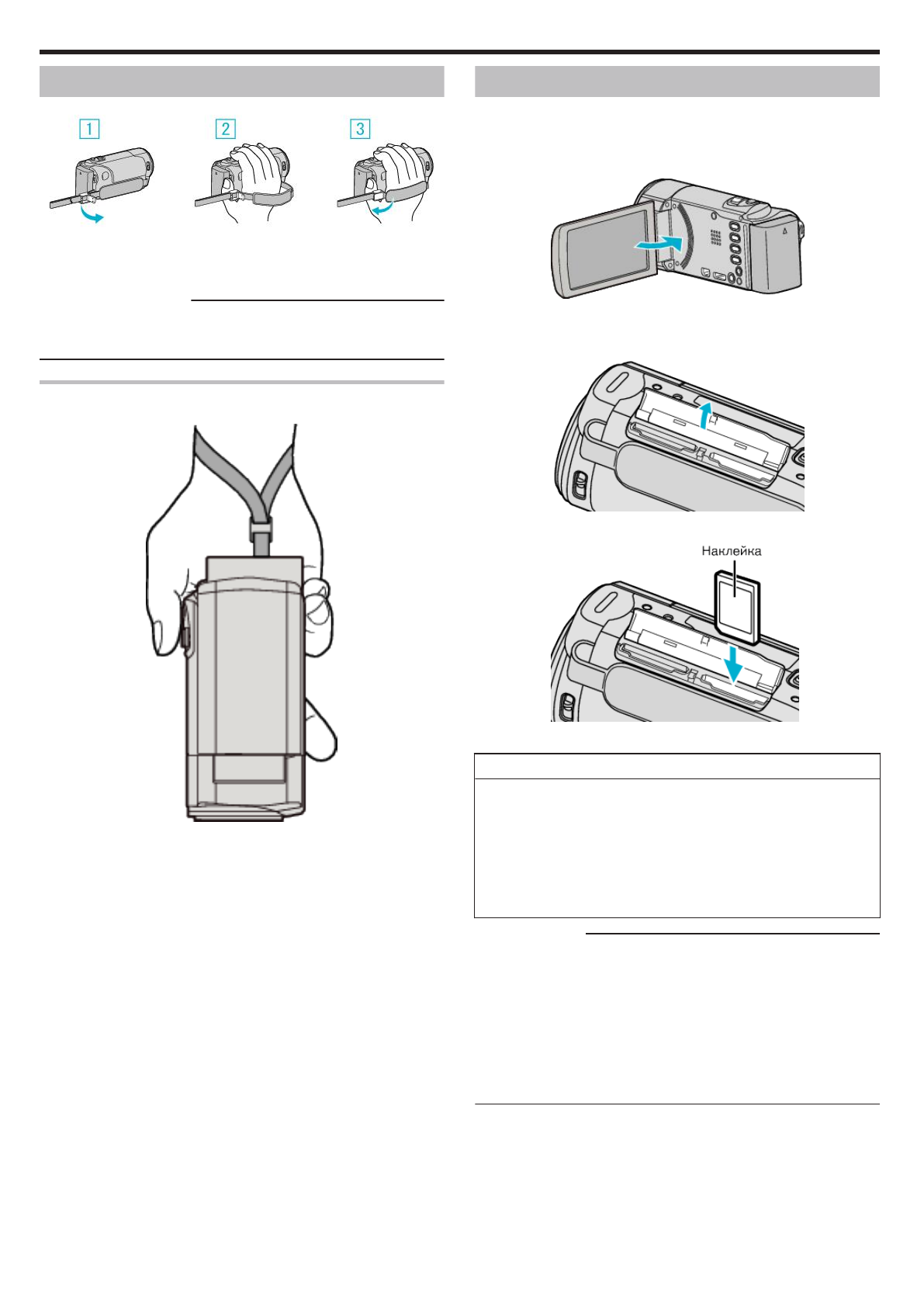 1

2

3

Наклейка