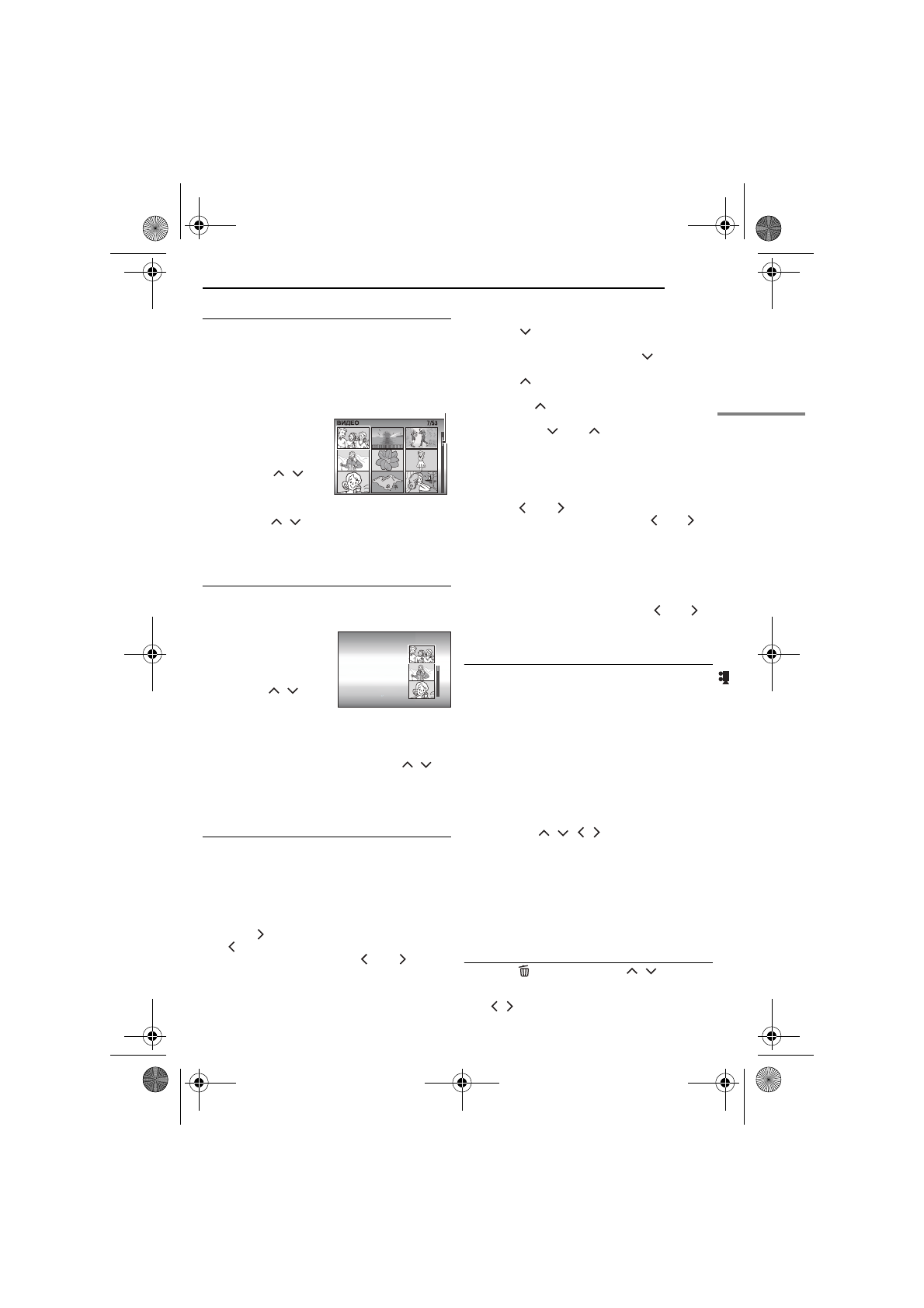 ВИДЕО 7/53