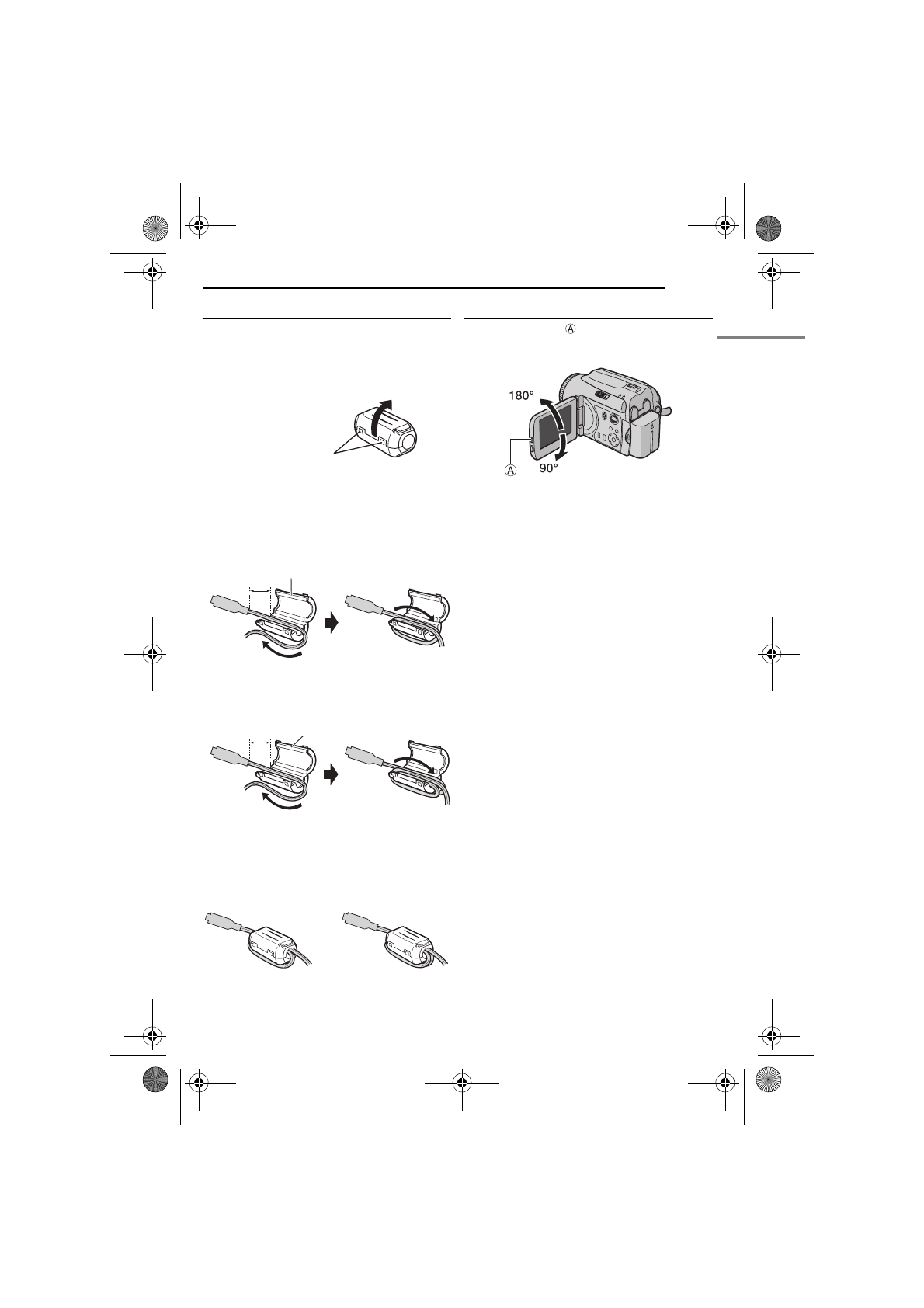 Ⓐ

180°

Ⓐ

90°