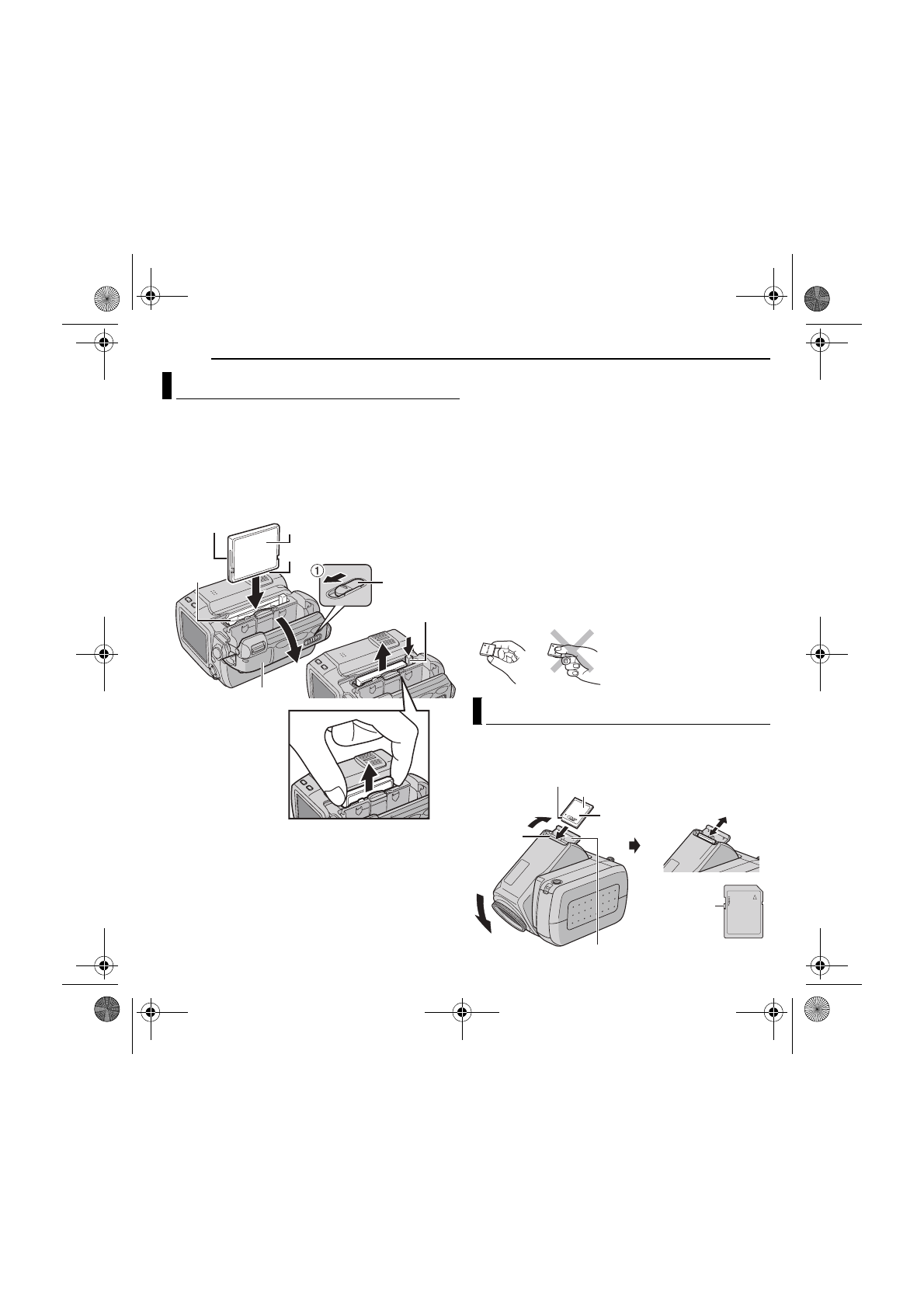 ①