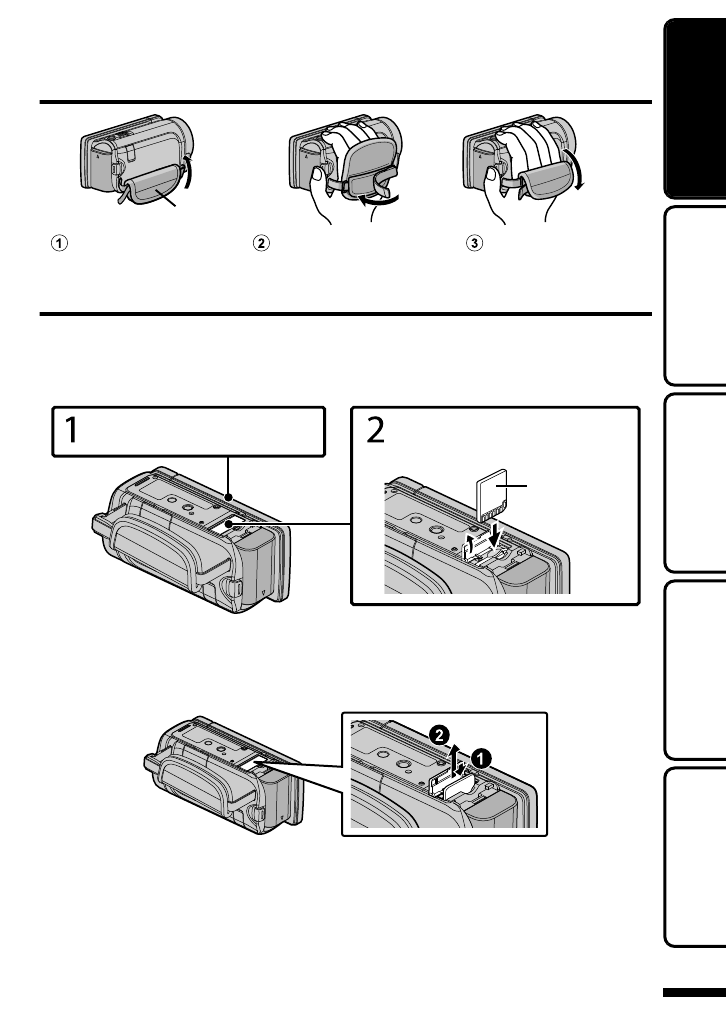 ①

②

③

1

2

❷

❶