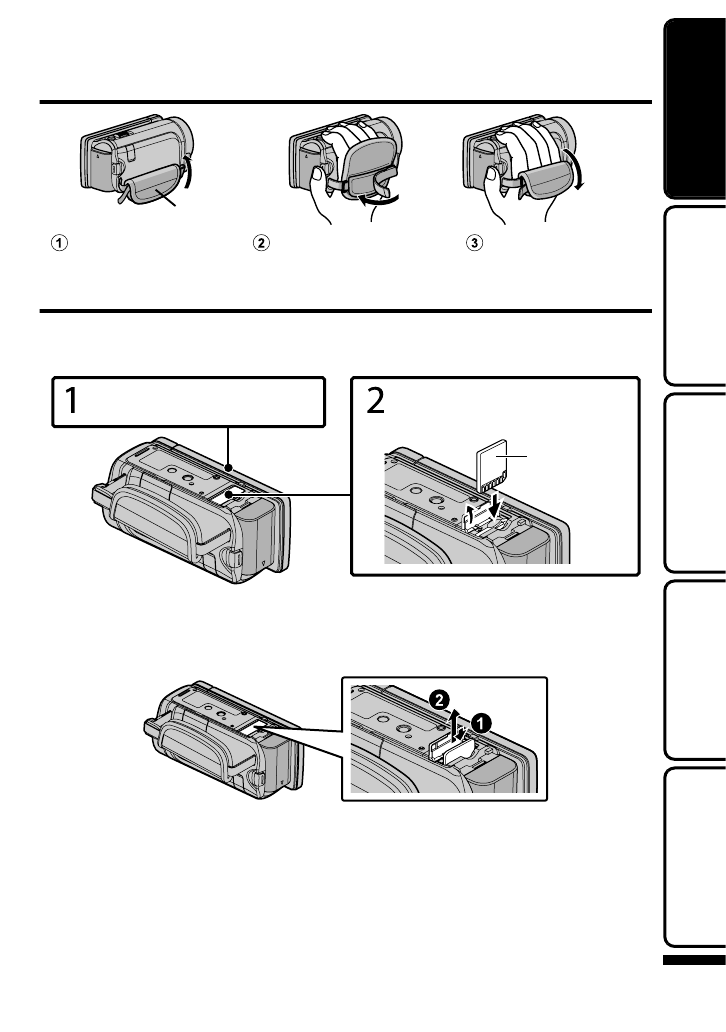 ①

②

③

1

2

❷

❶