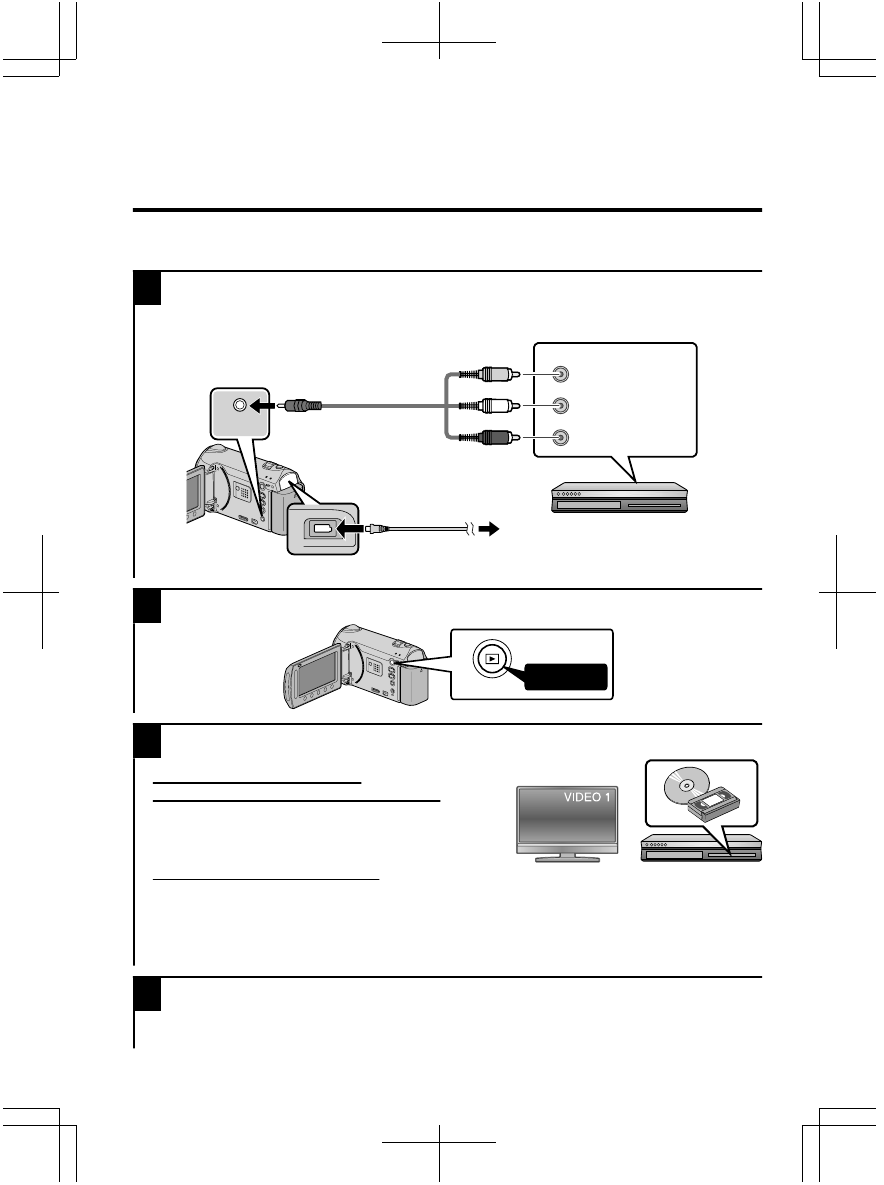 VIDEO 1