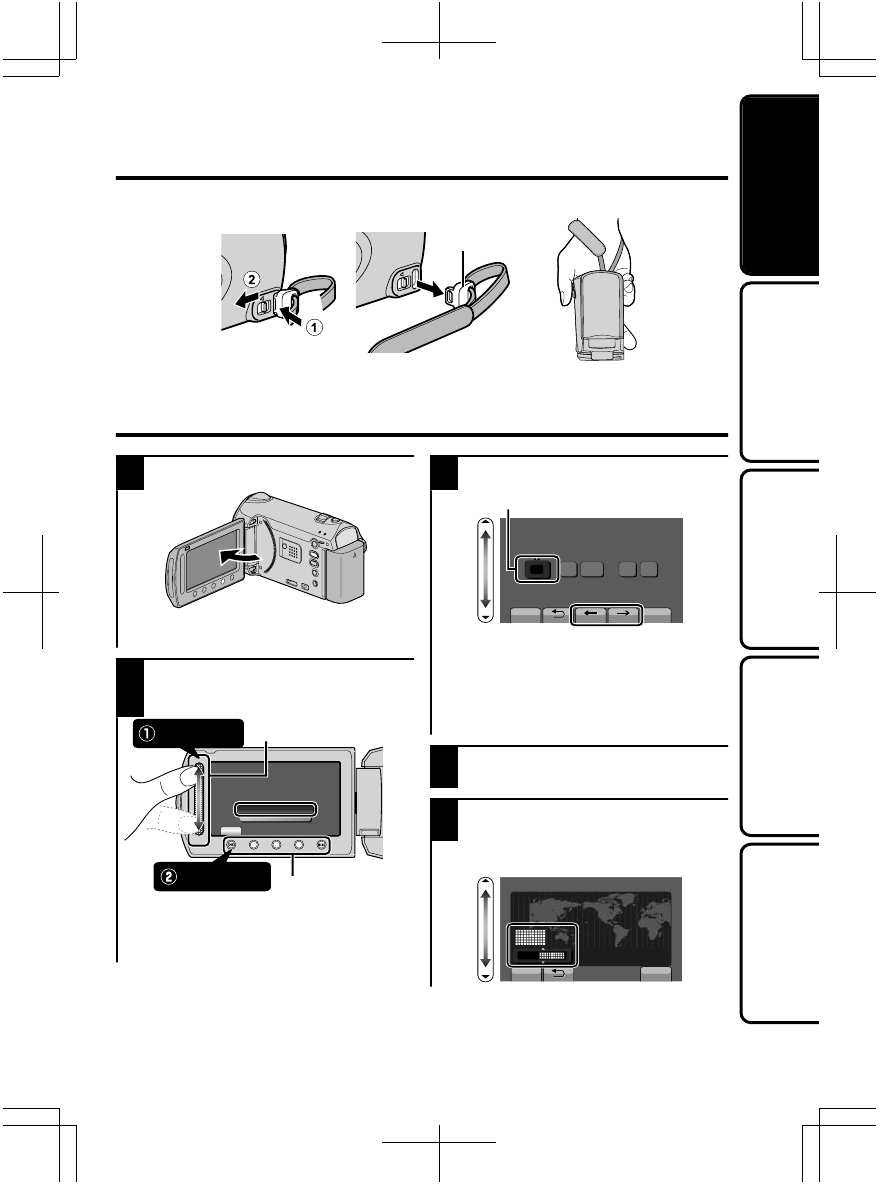 ②
①
①
②