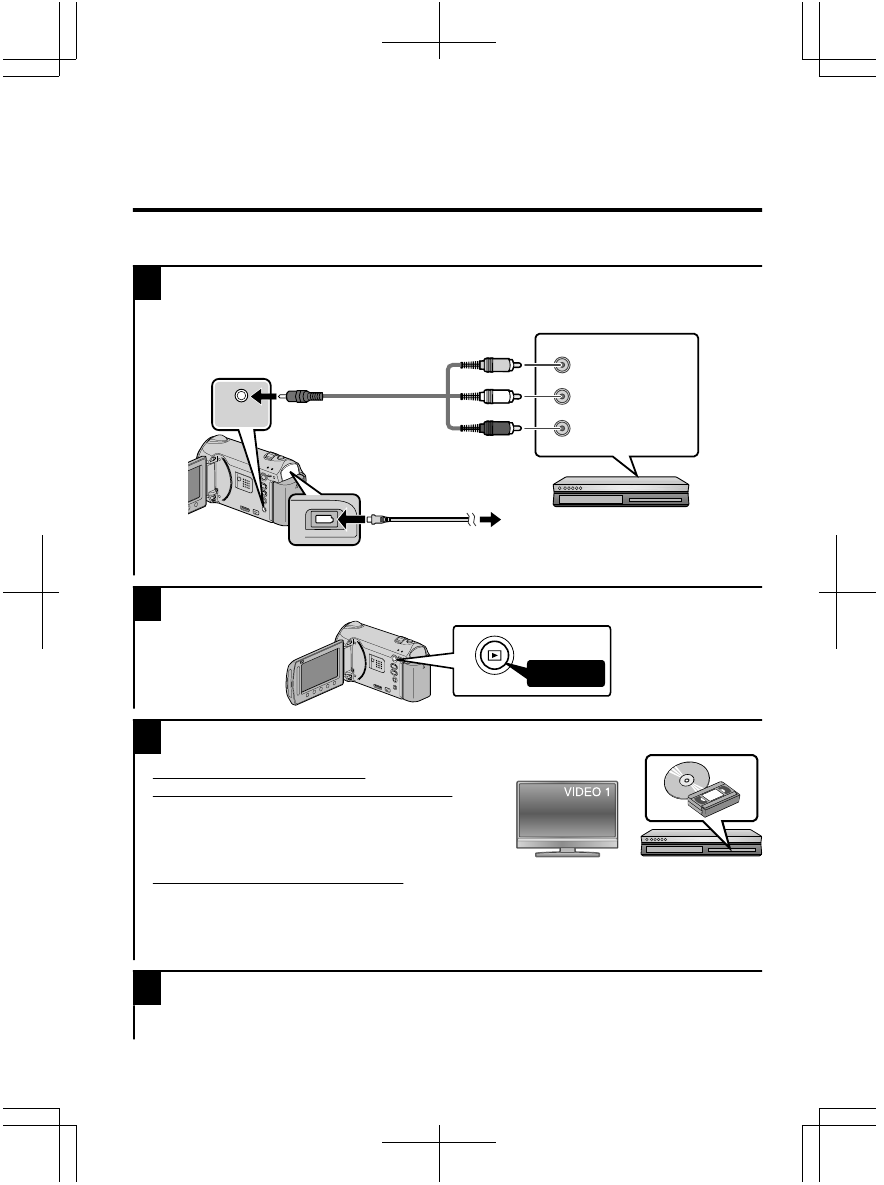 VIDEO 1