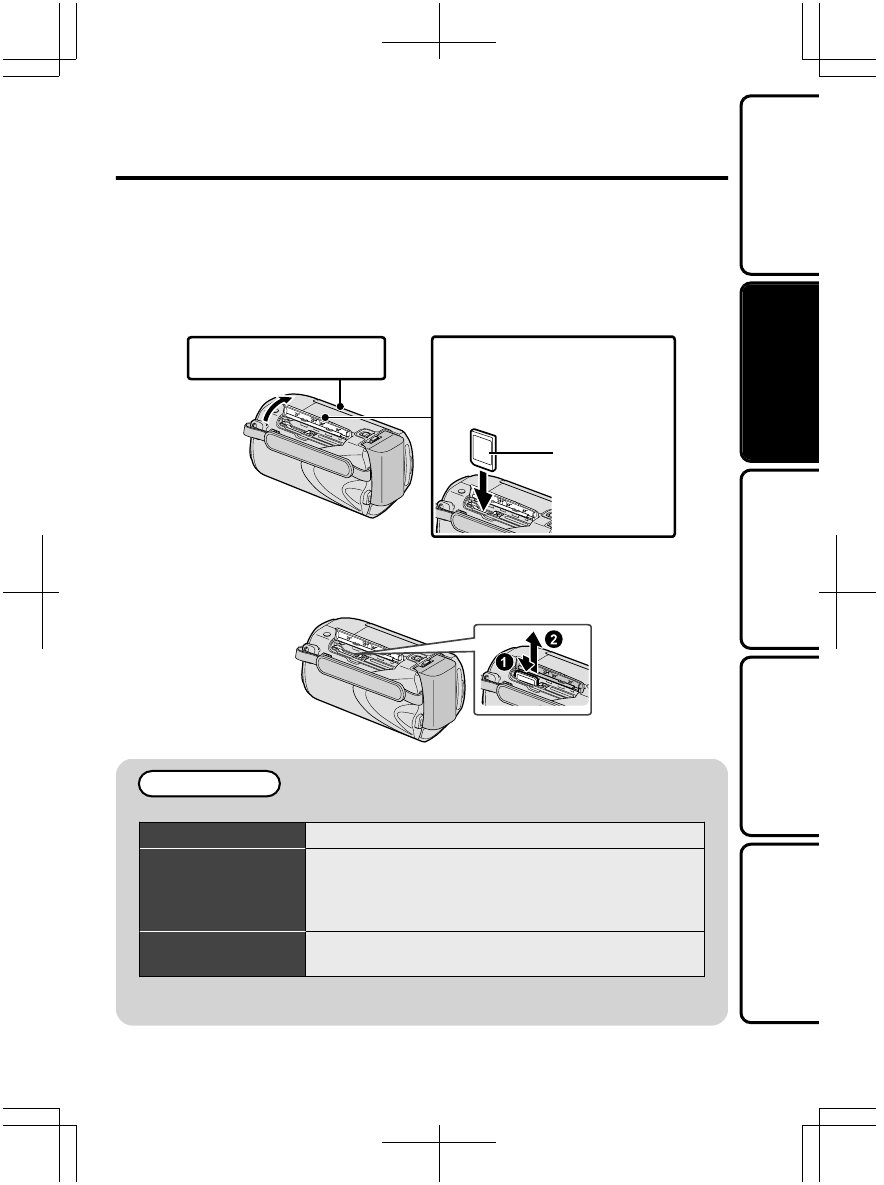 ❶
❷