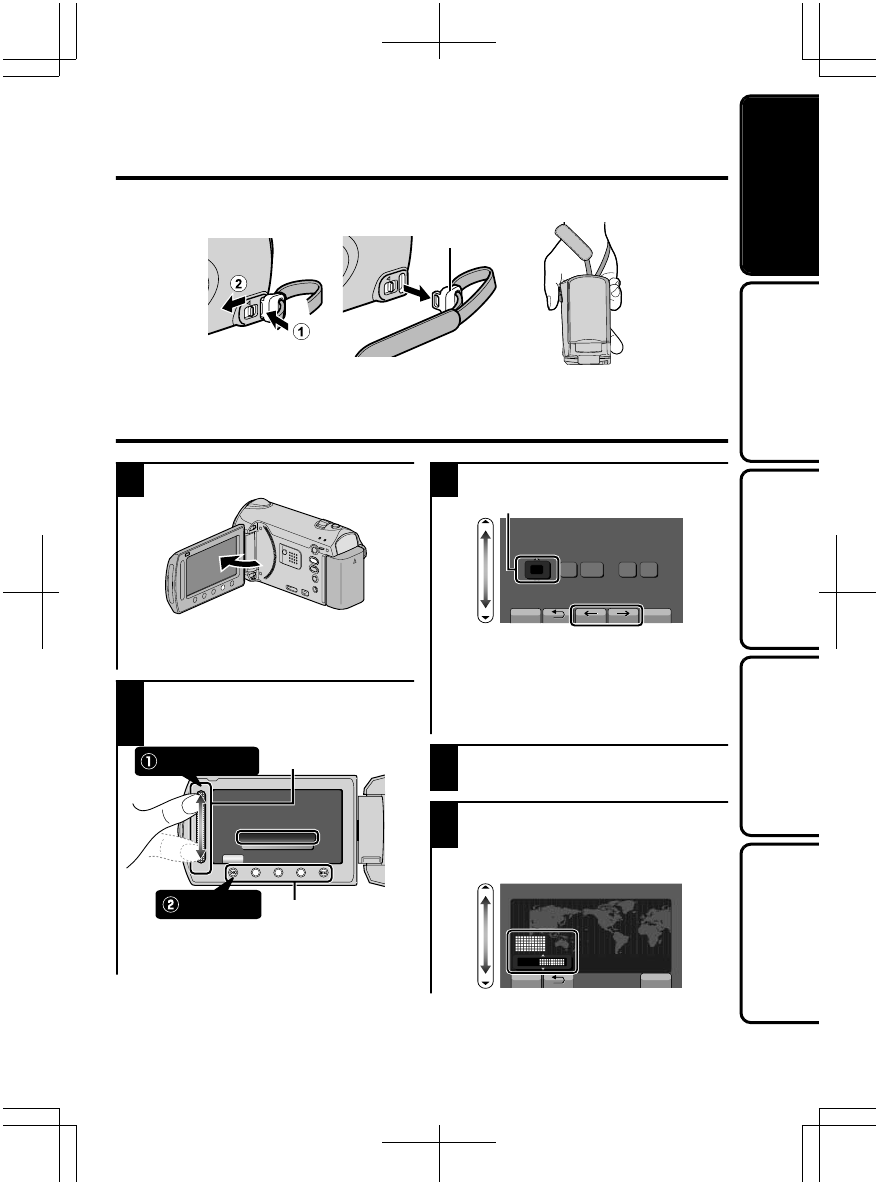 ①

②

①

②