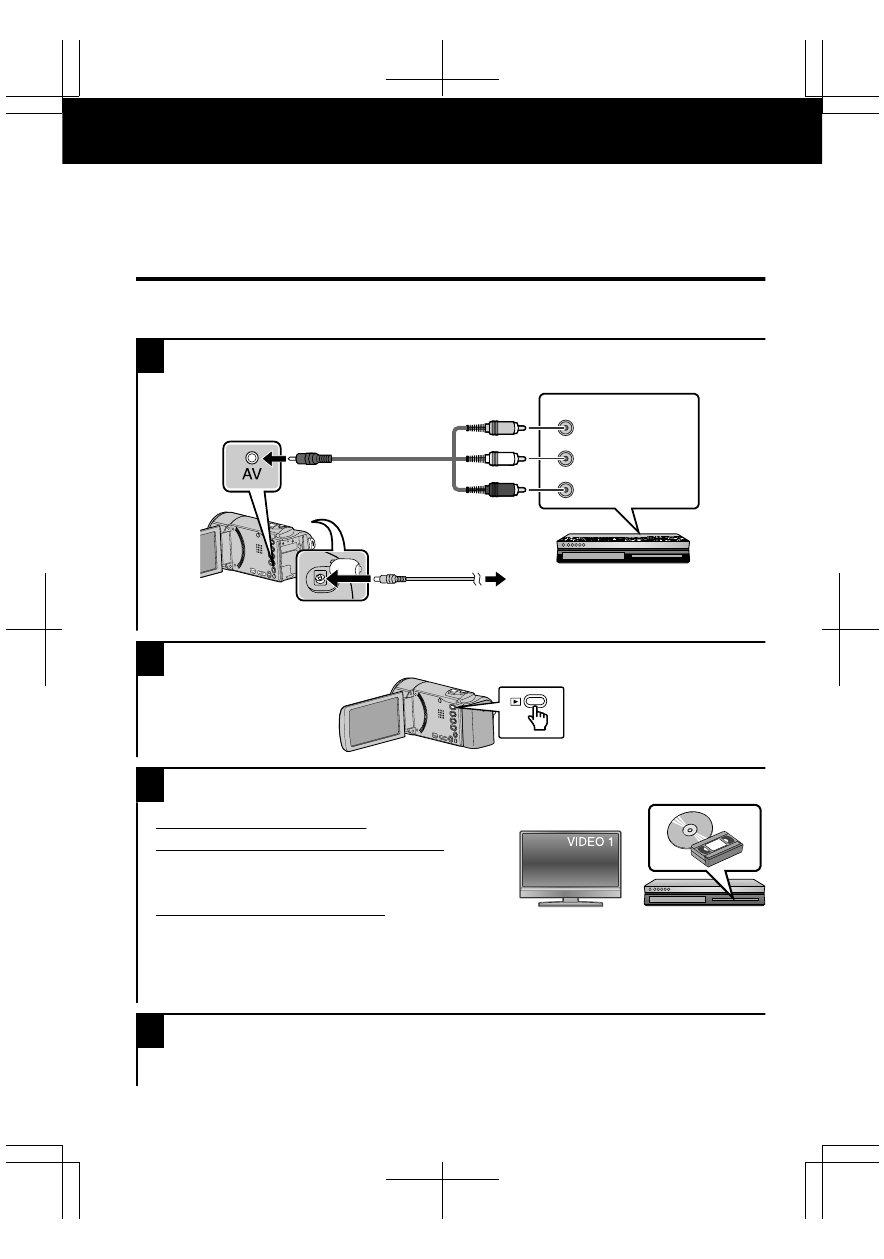 AV

VIDEO 1