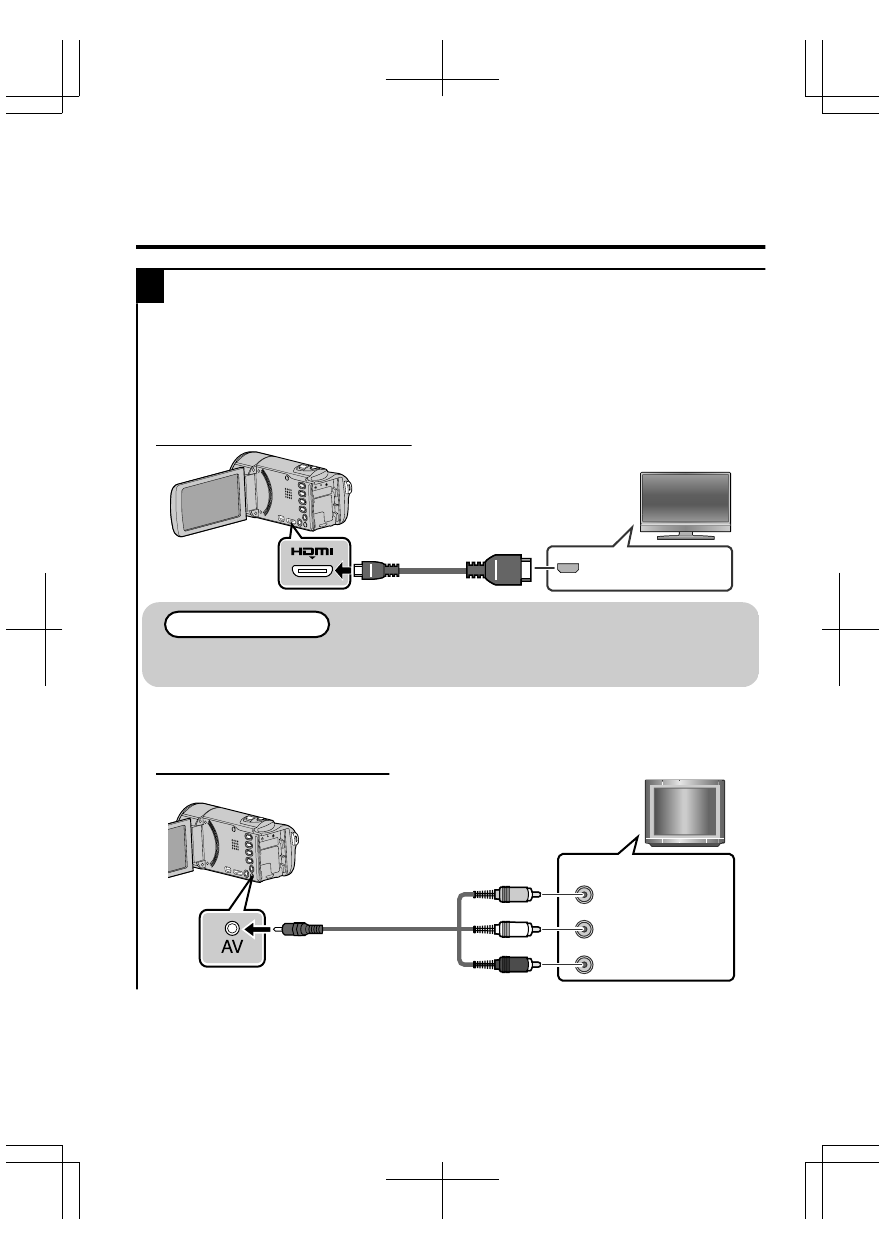 HDMI

AV