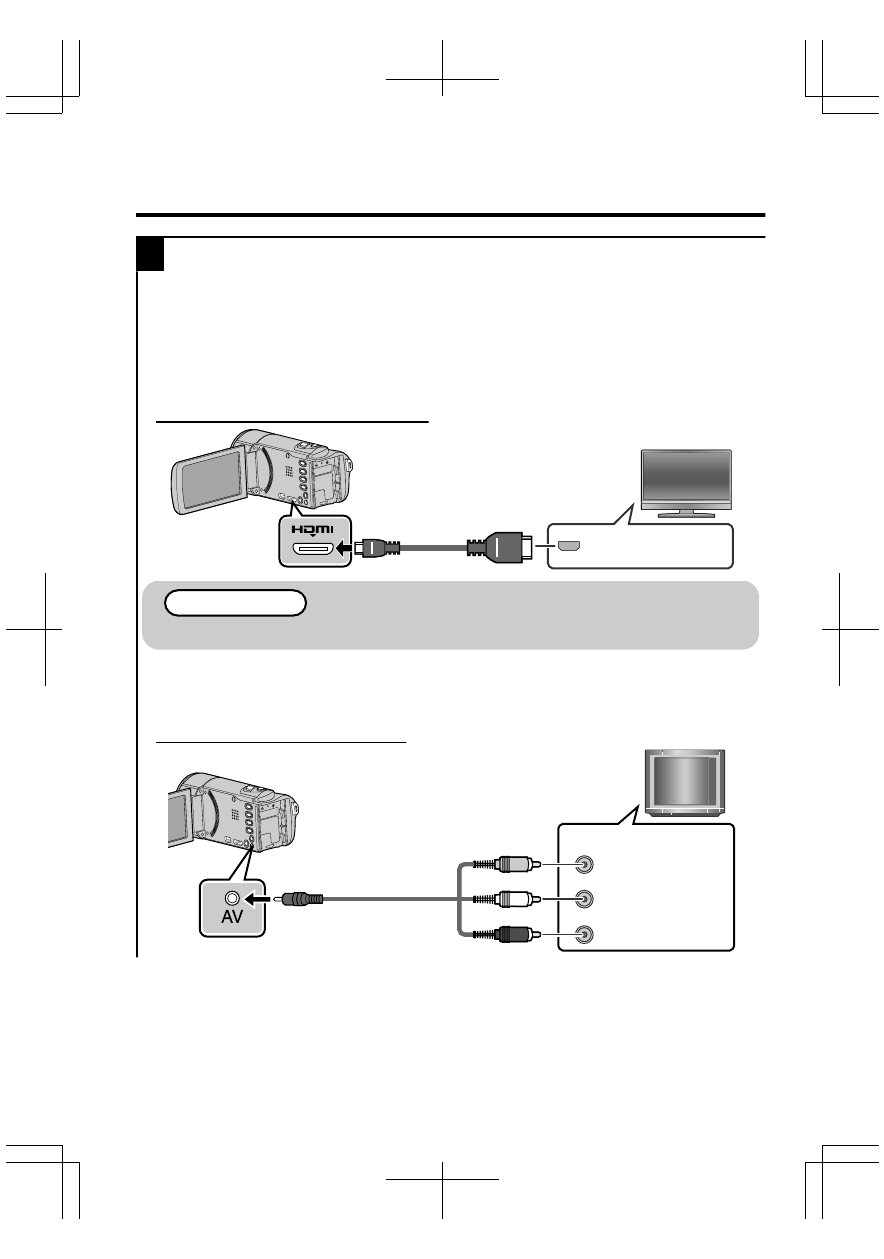 HDMI

AV