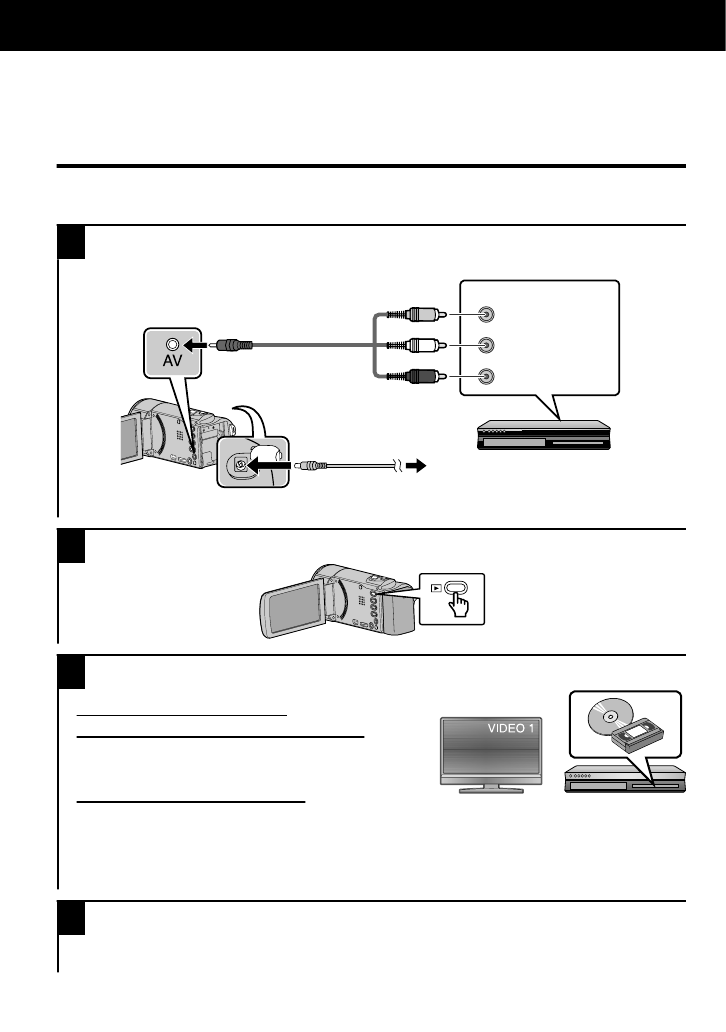 AV

VIDEO 1