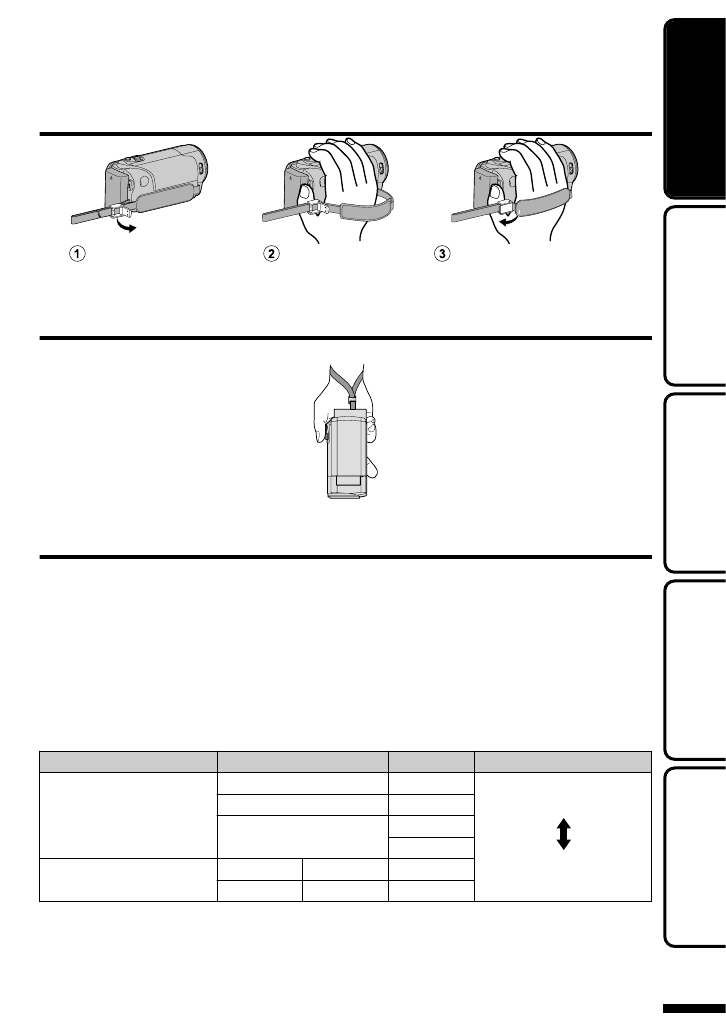 ①

②

③