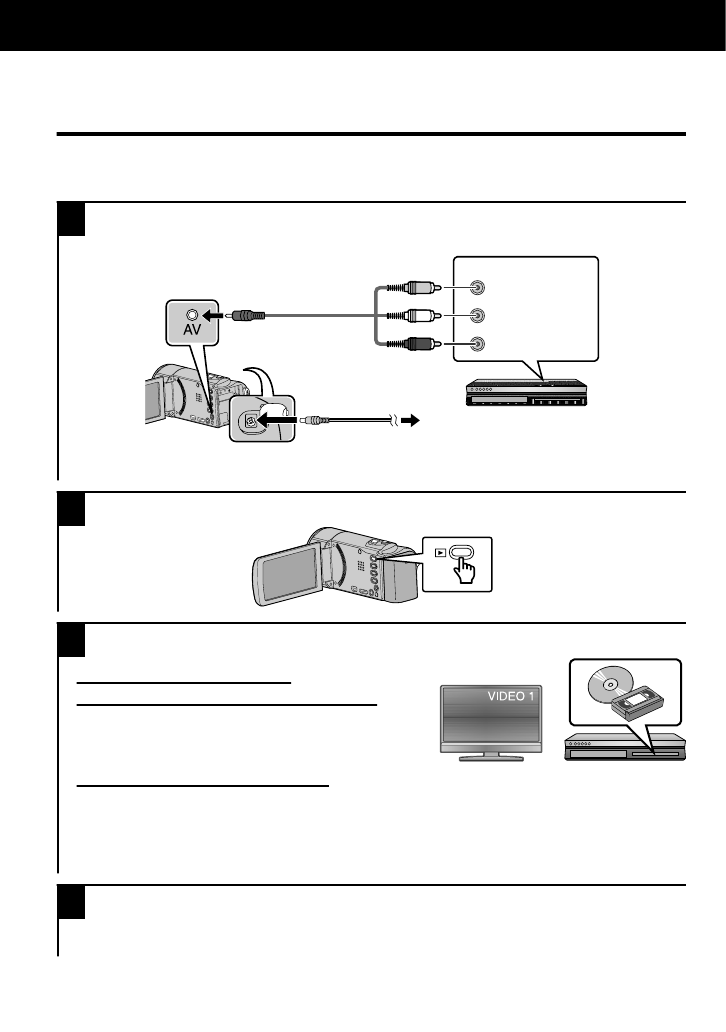 AV

VIDEO 1