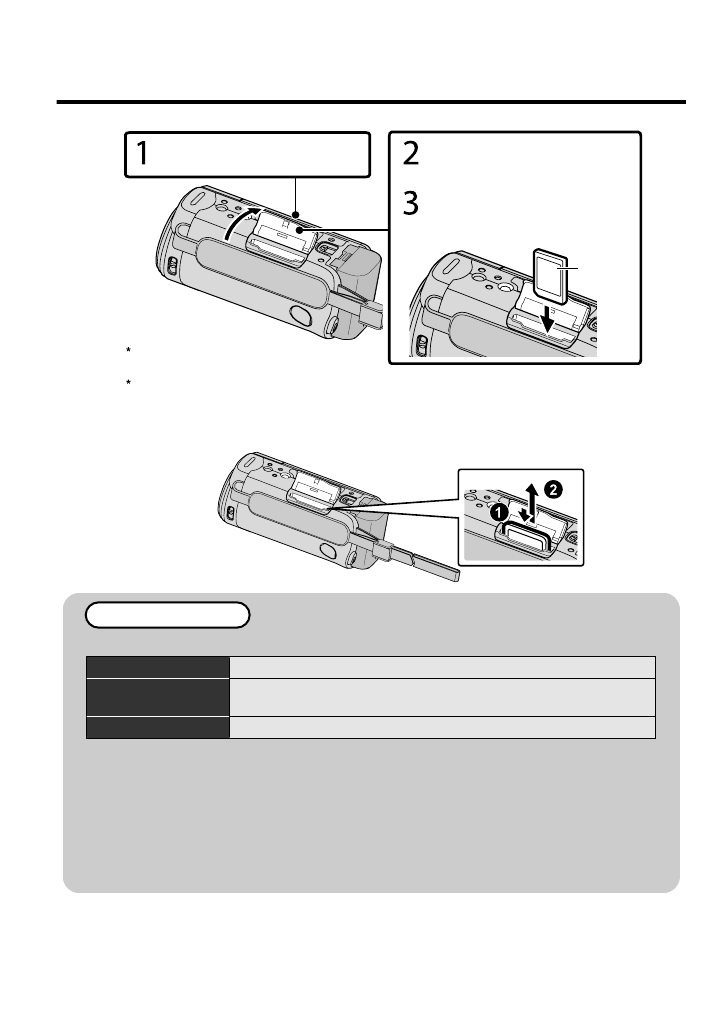 1

2

3

*

*

❶

❷