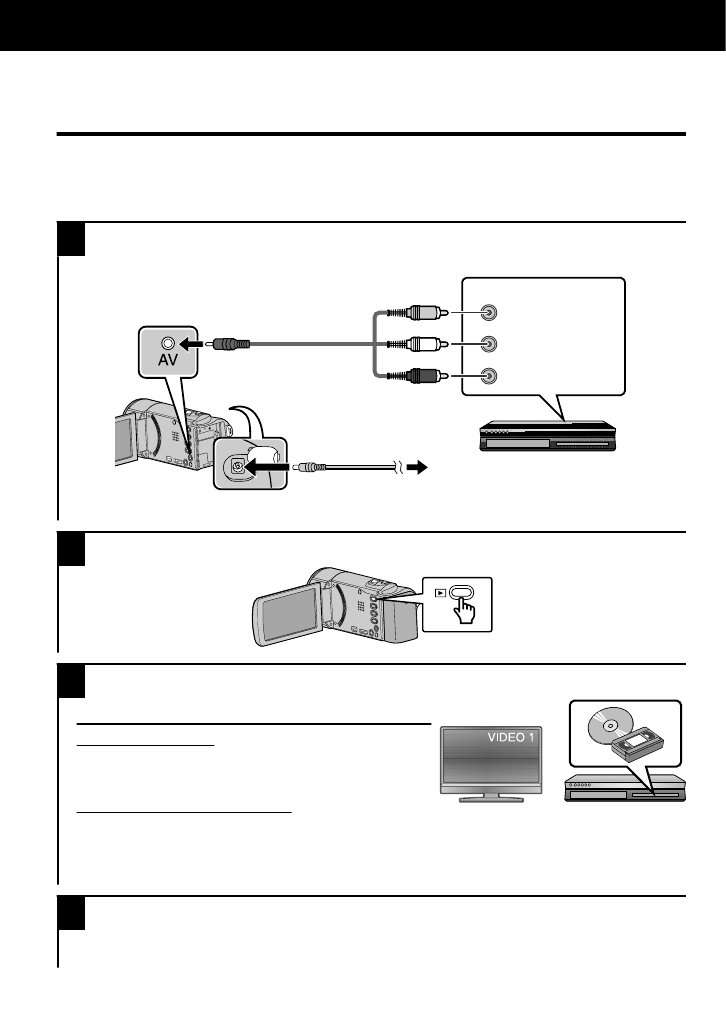 AV

VIDEO 1