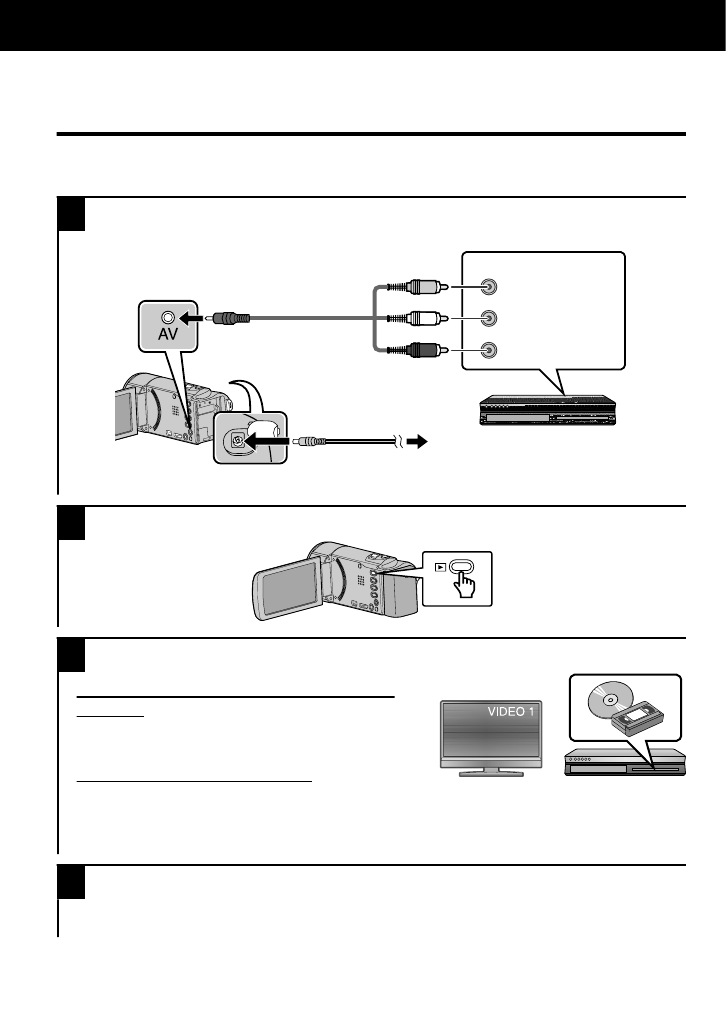 AV

VIDEO 1