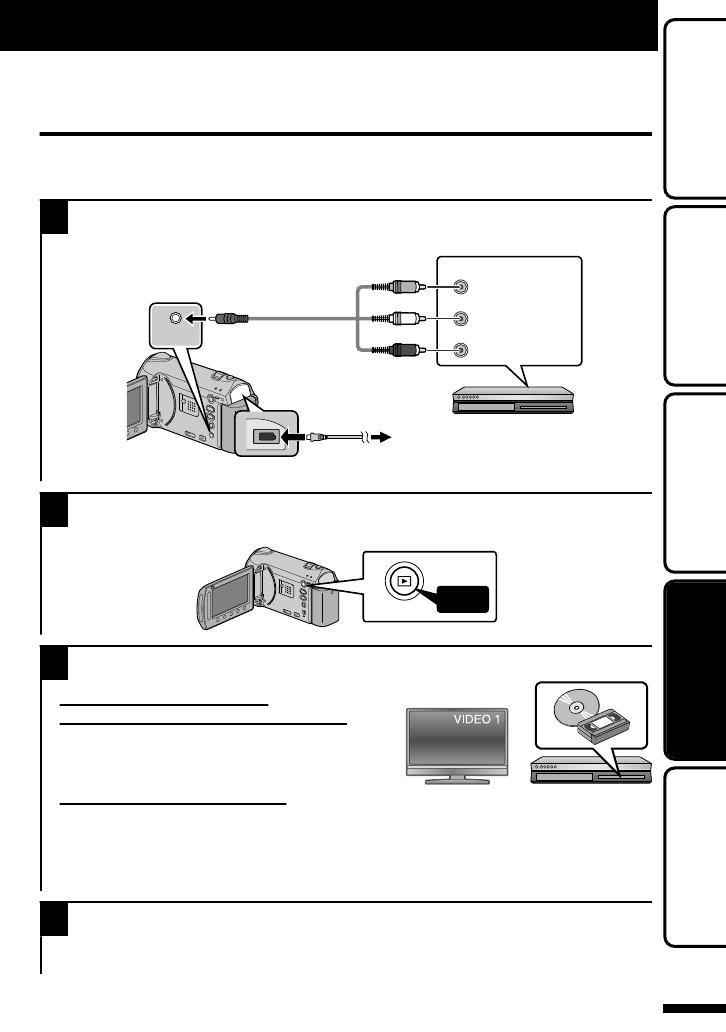 VIDEO 1