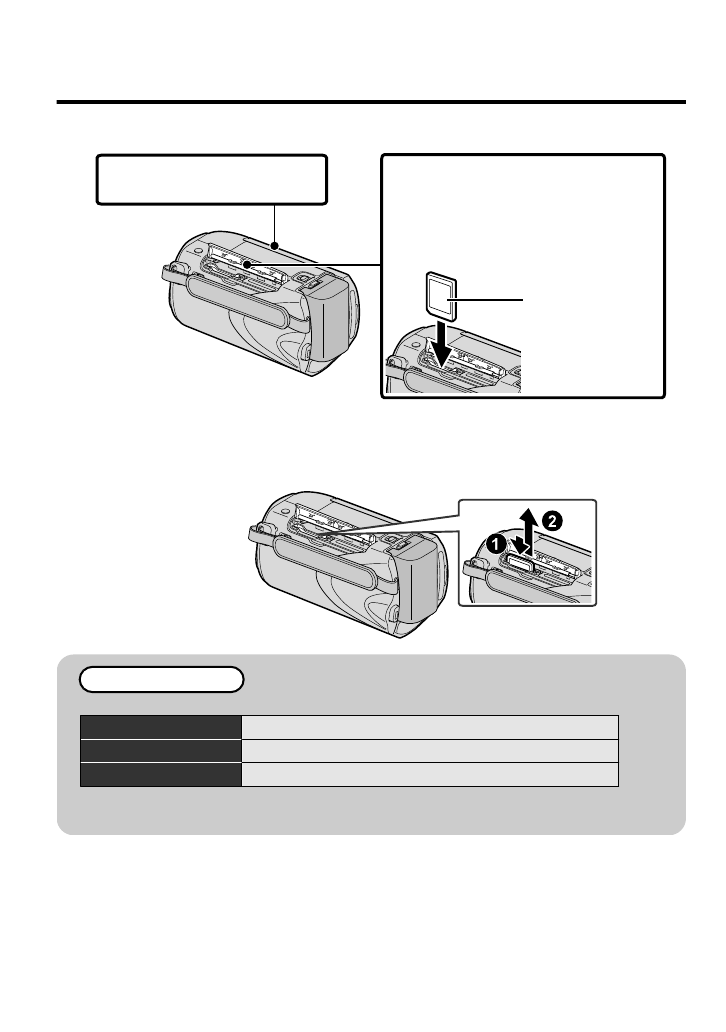 ❶
❷