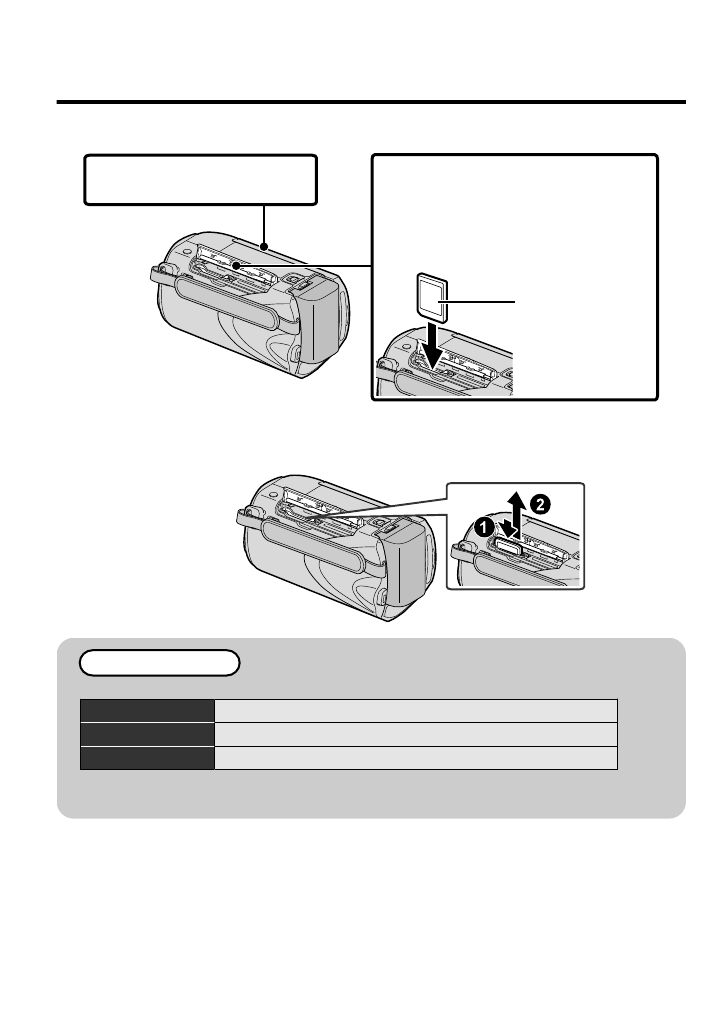 ❶
❷