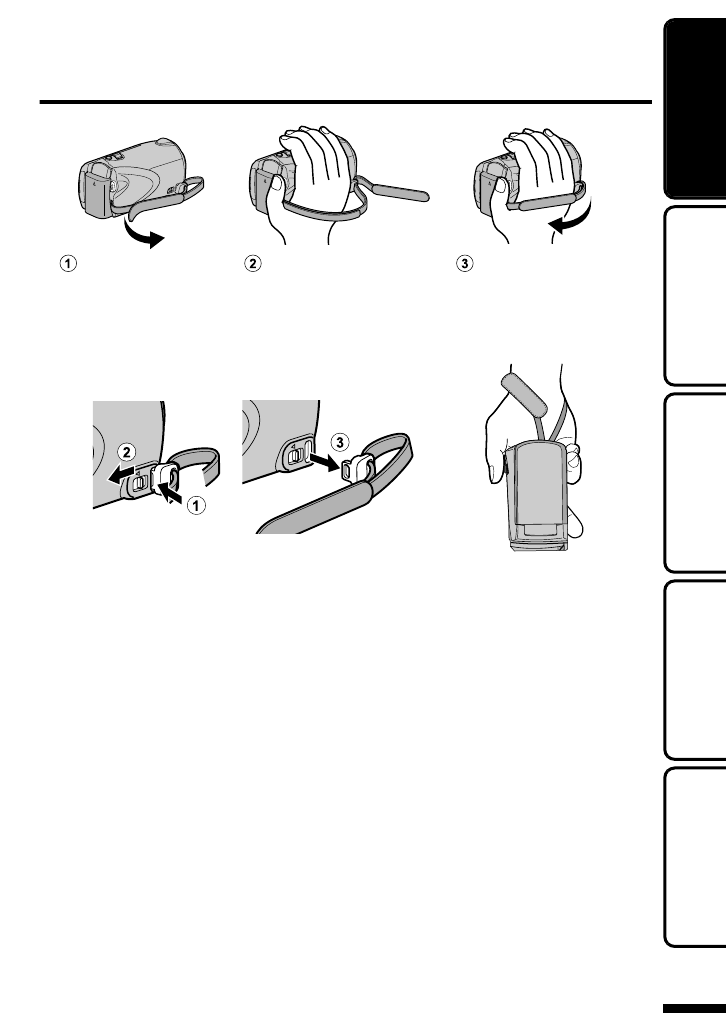 1

2

3

2

1

3