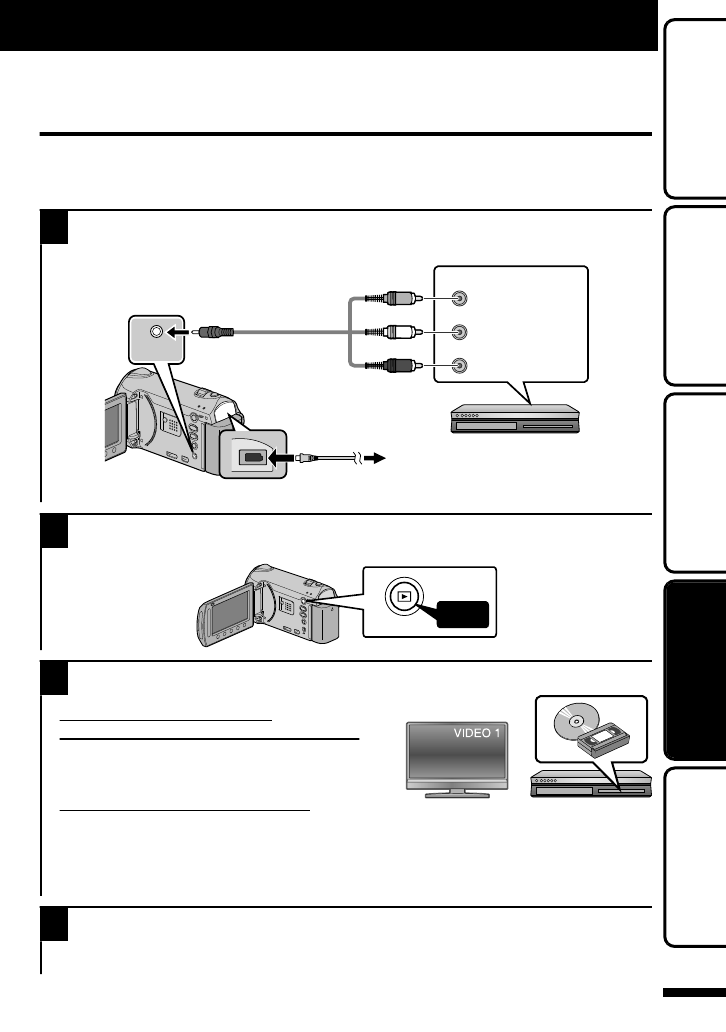 VIDEO 1