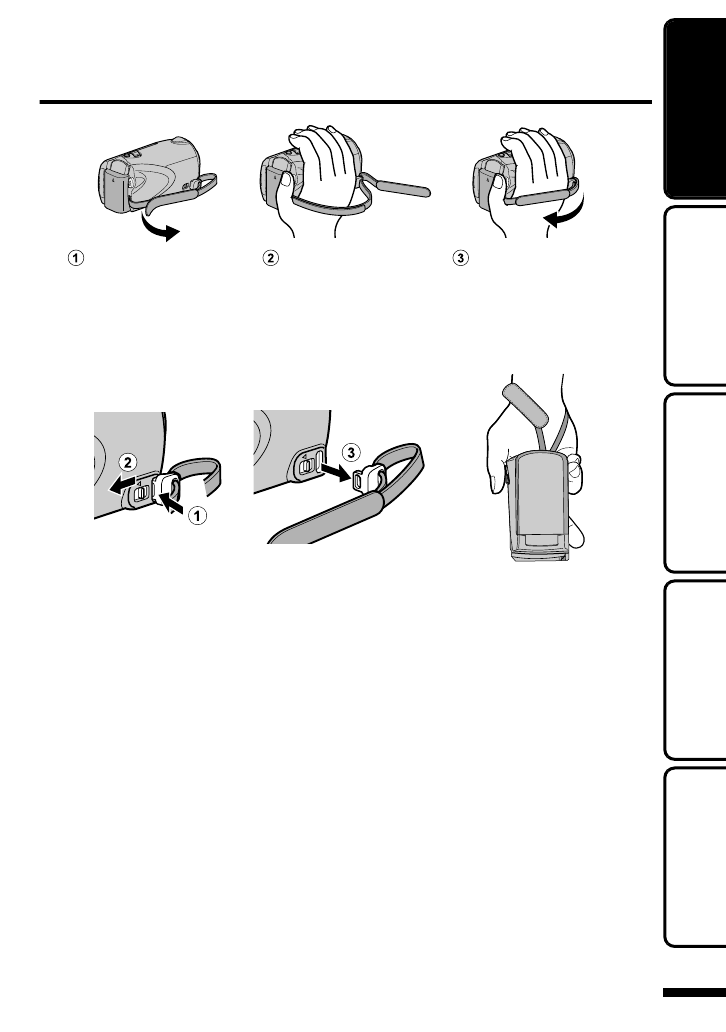 ①

②

③

②

①

③