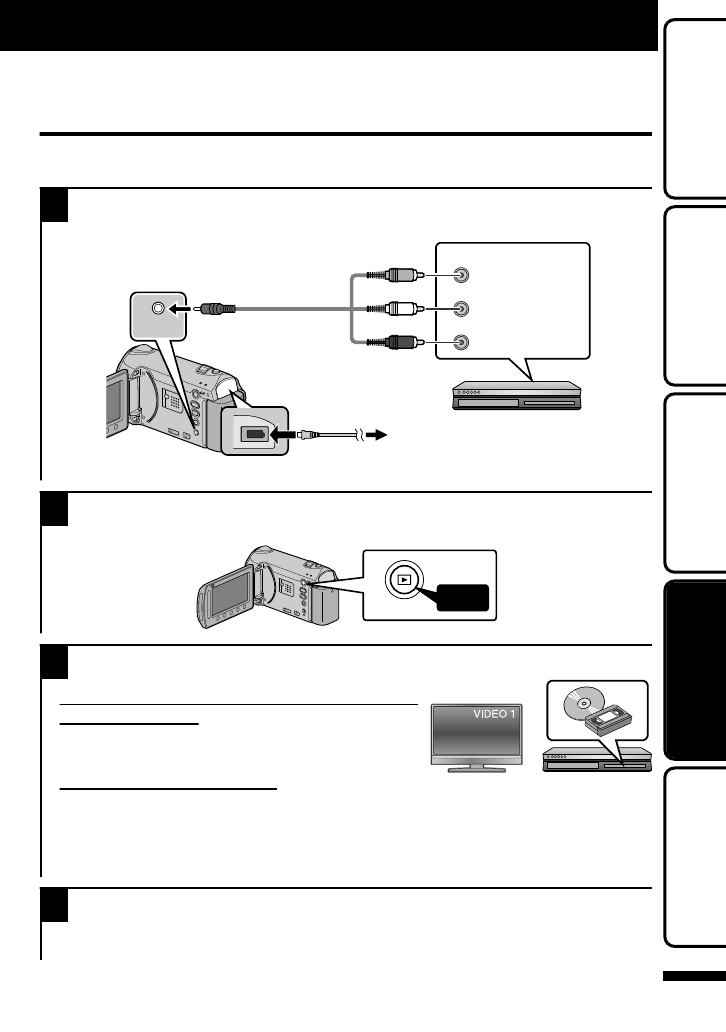 VIDEO 1