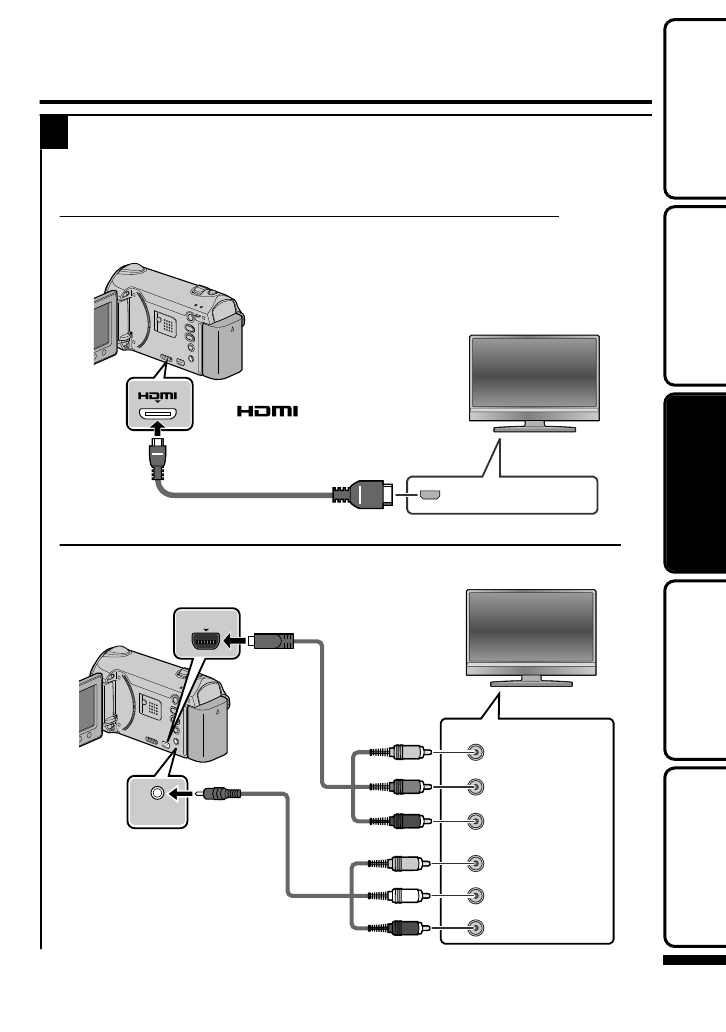 HDMI

HDMI