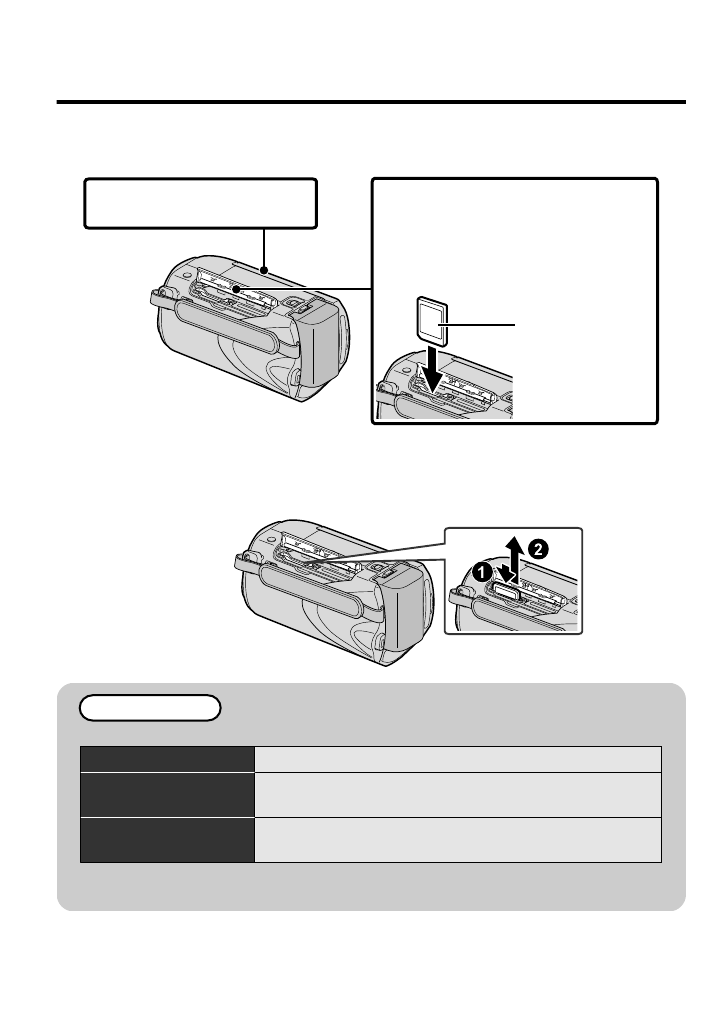 ❶ ❷