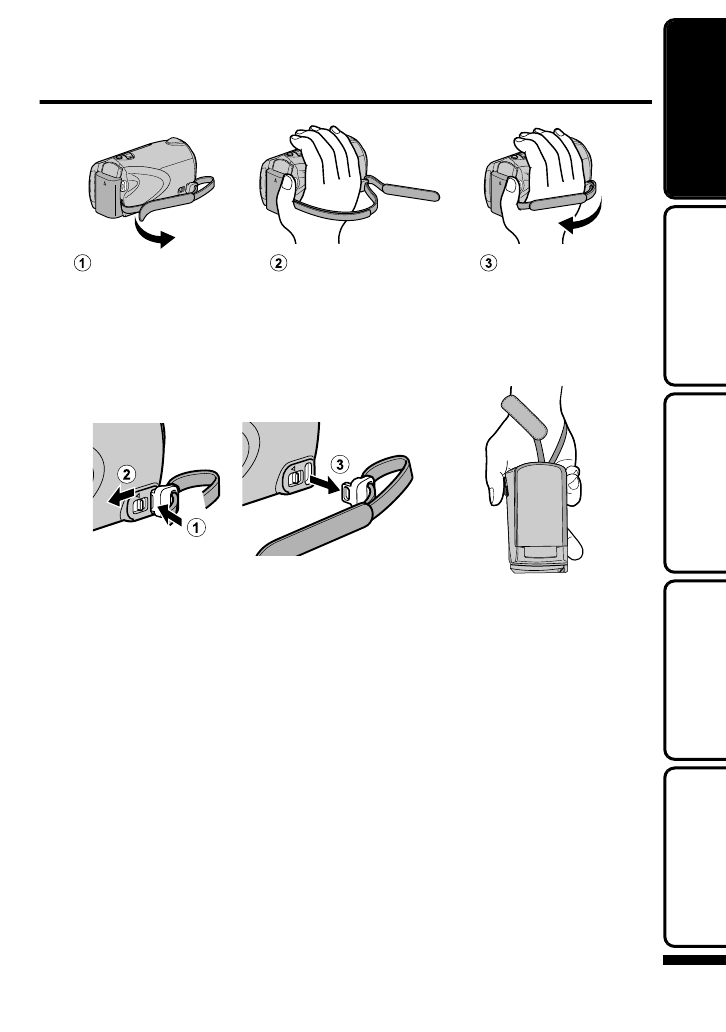 1

2

3

2

1

3