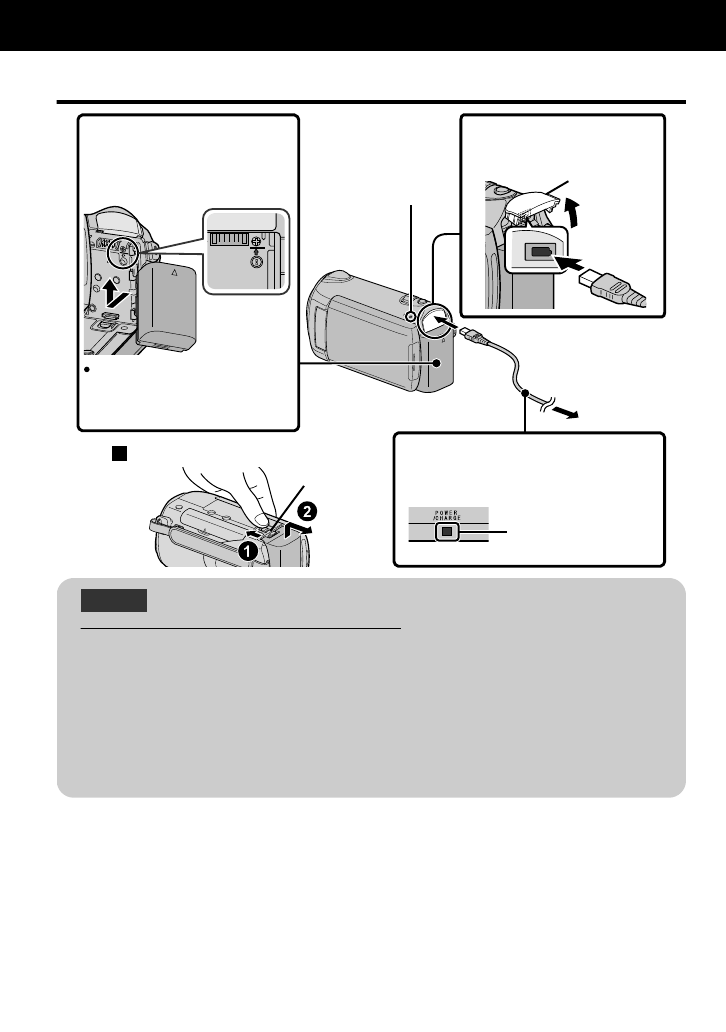 POWER /CHARGE