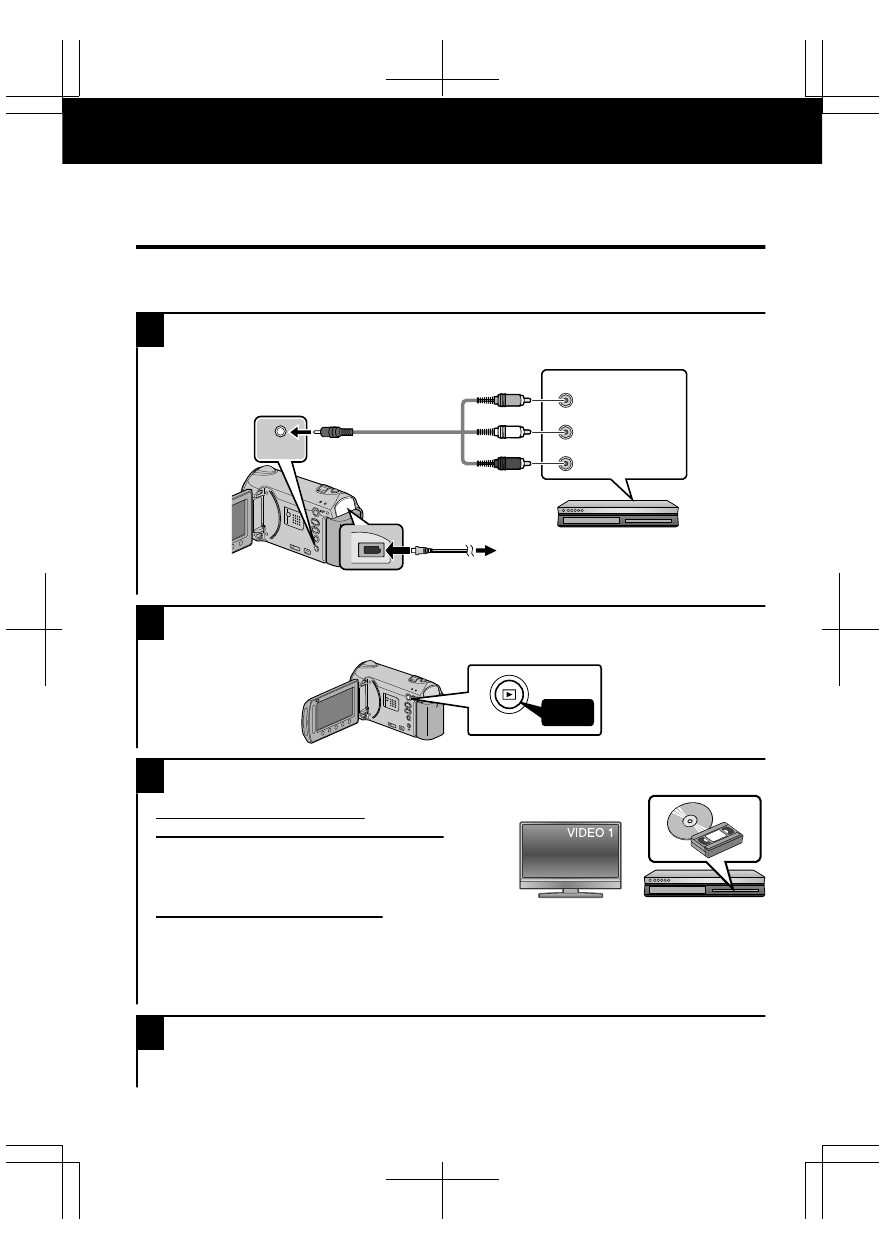 VIDEO 1