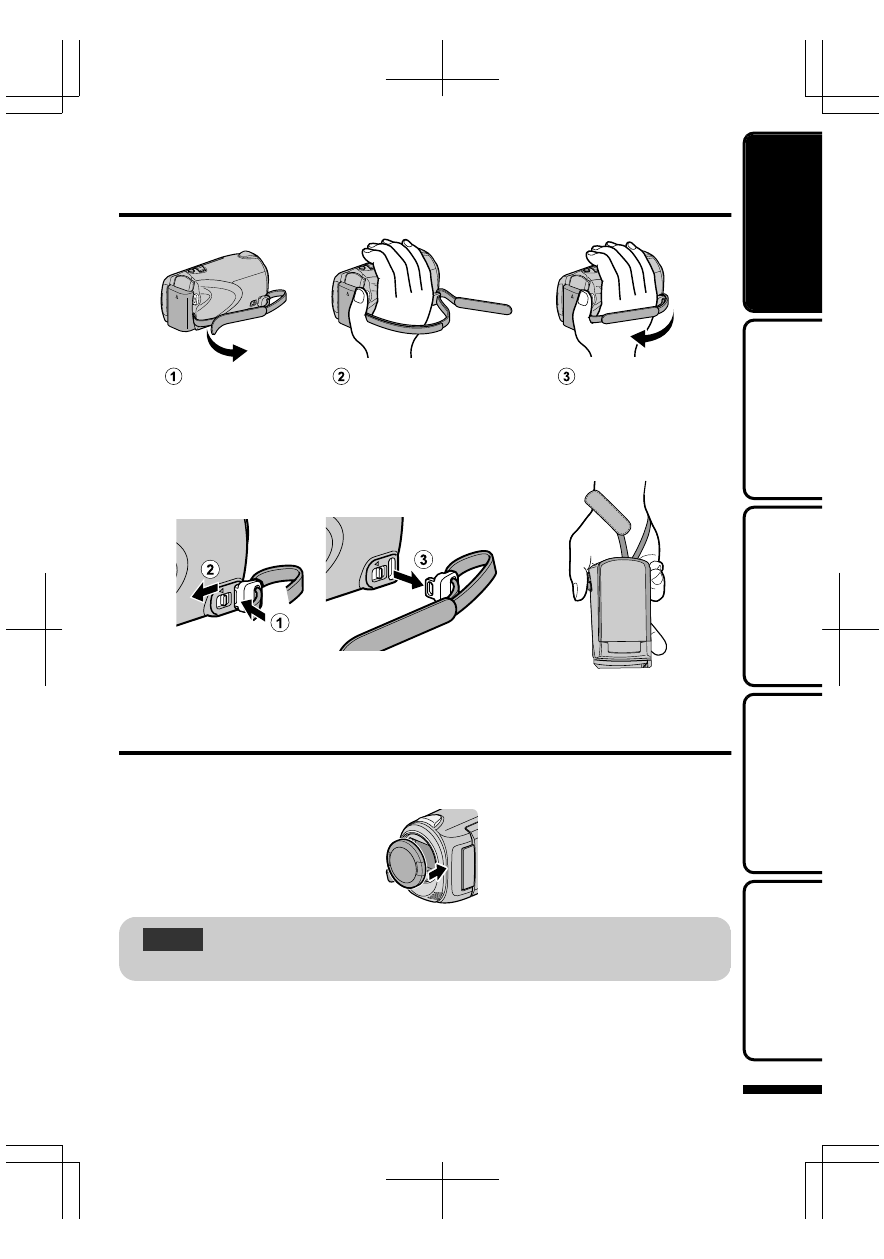 ①
②
③
②
①
③