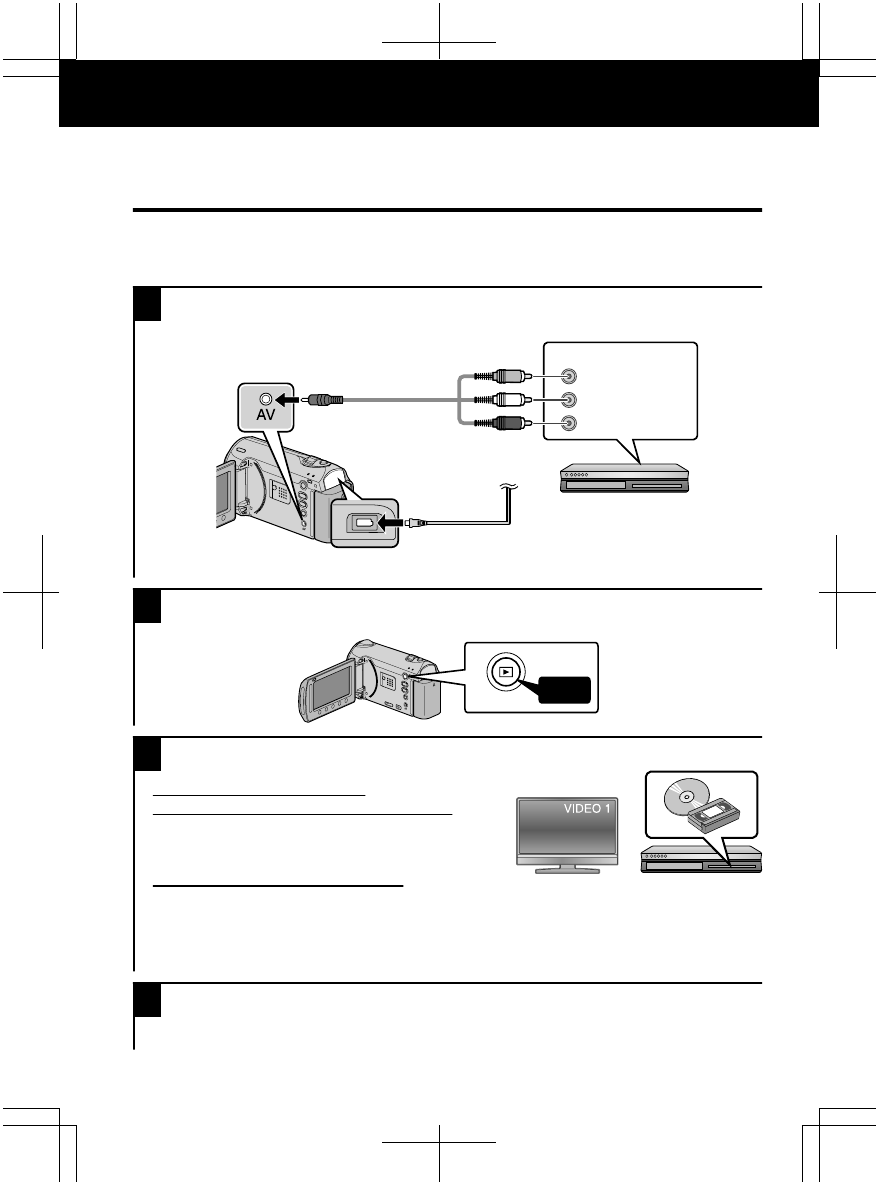 AV

VIDEO 1