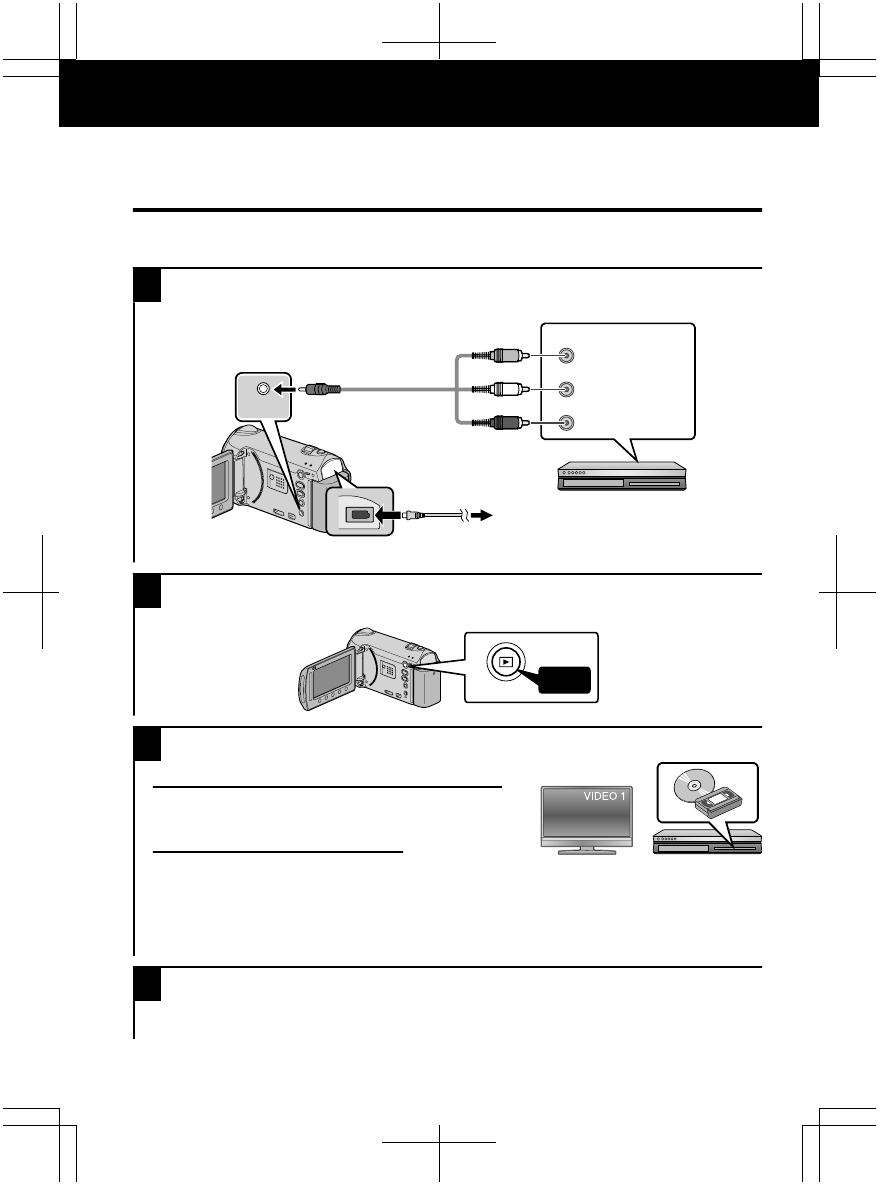 VIDEO 1