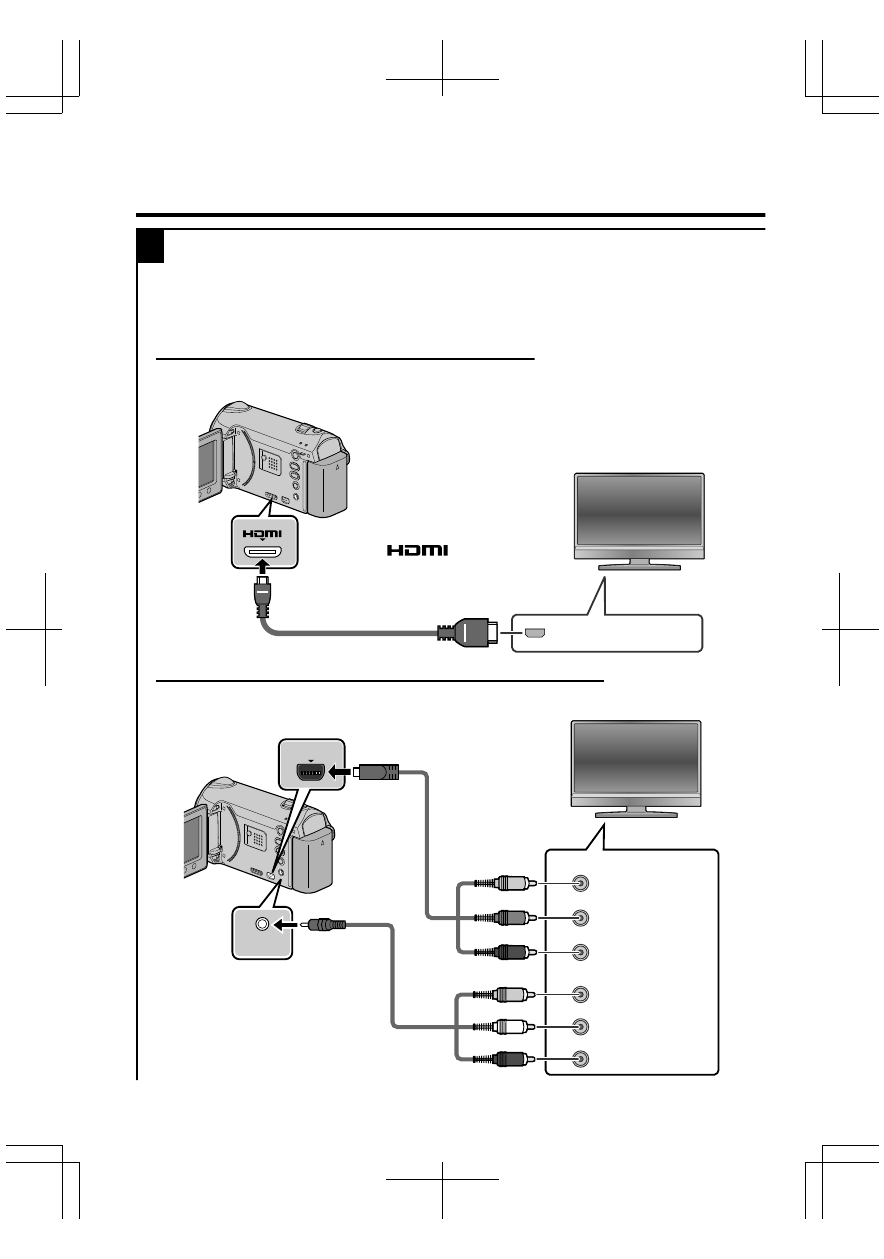 HDMI

HDMI