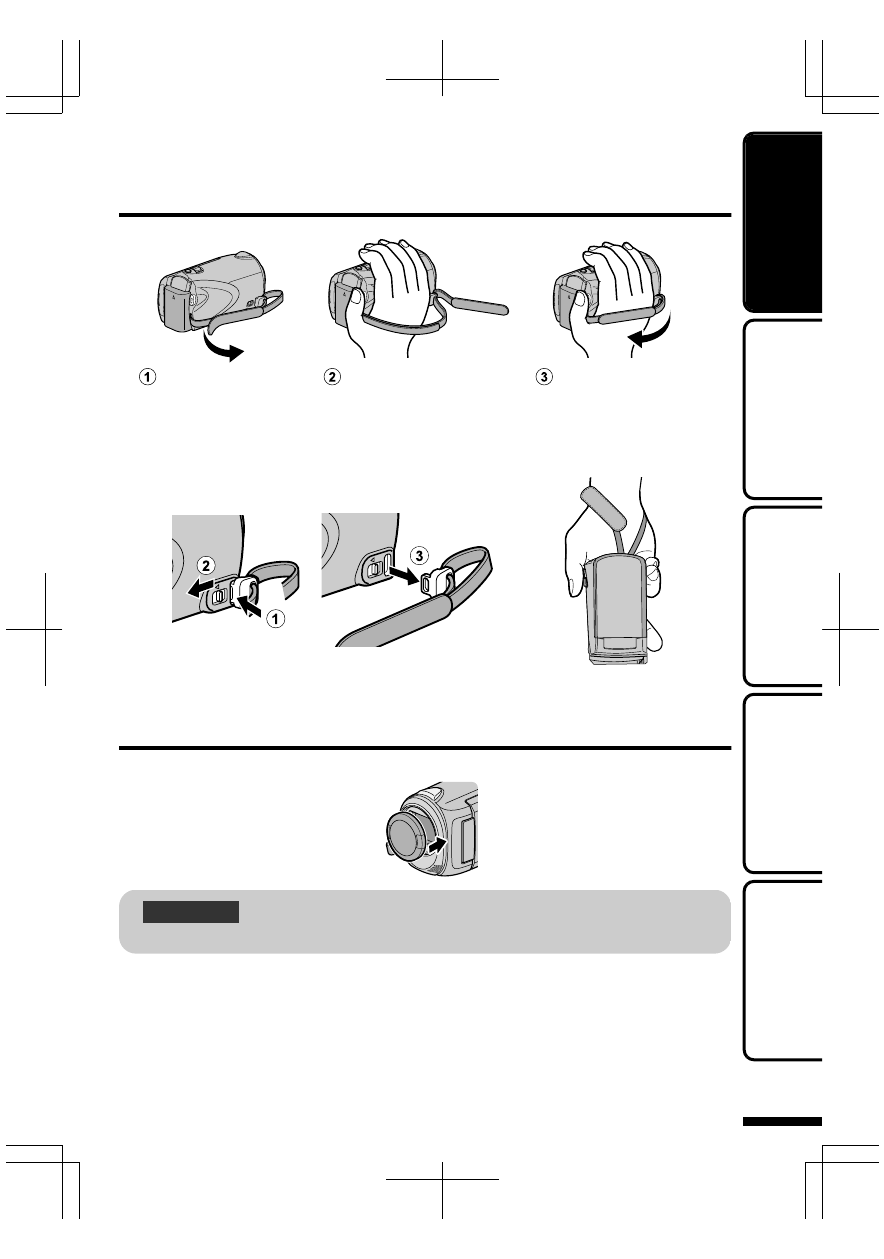 ①

②

③

②

①

③