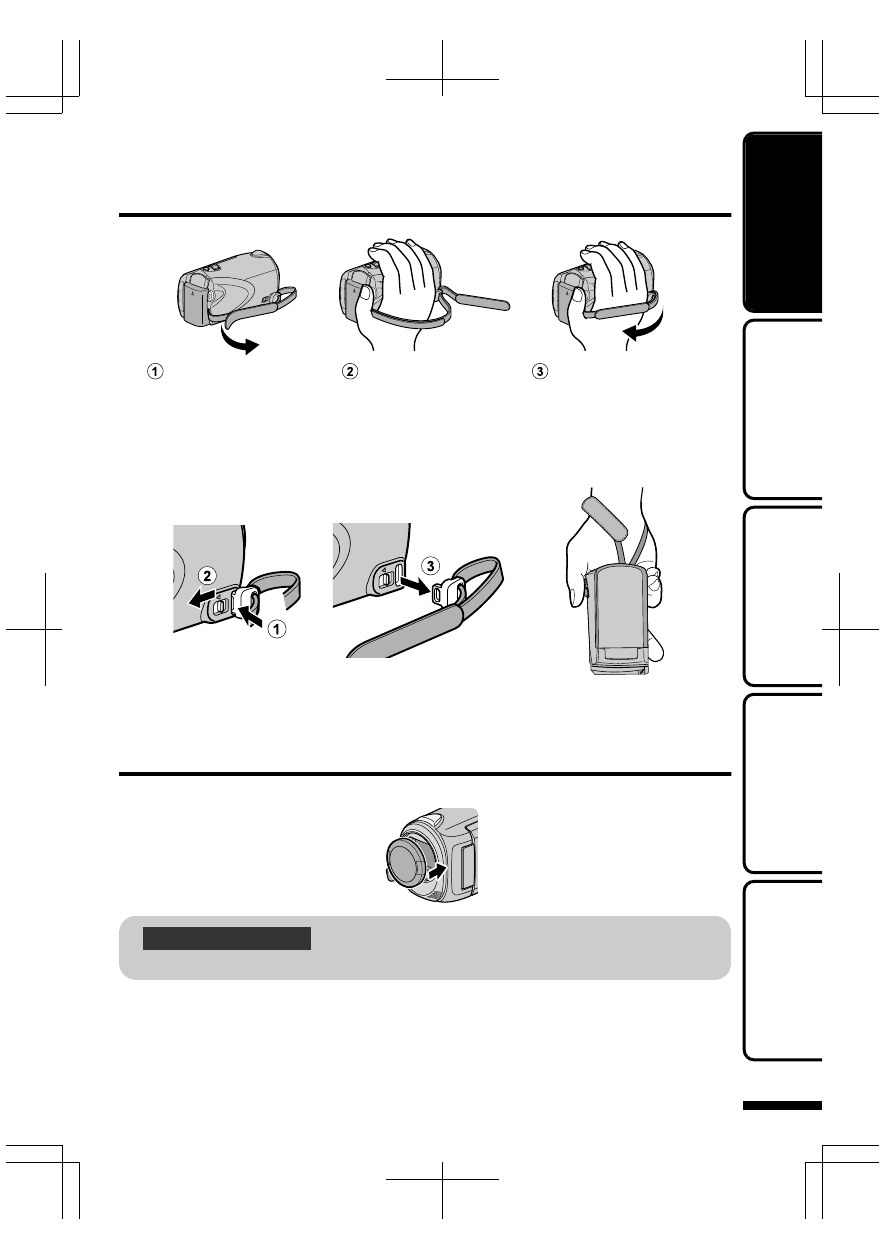 1 2 3

2 1 3