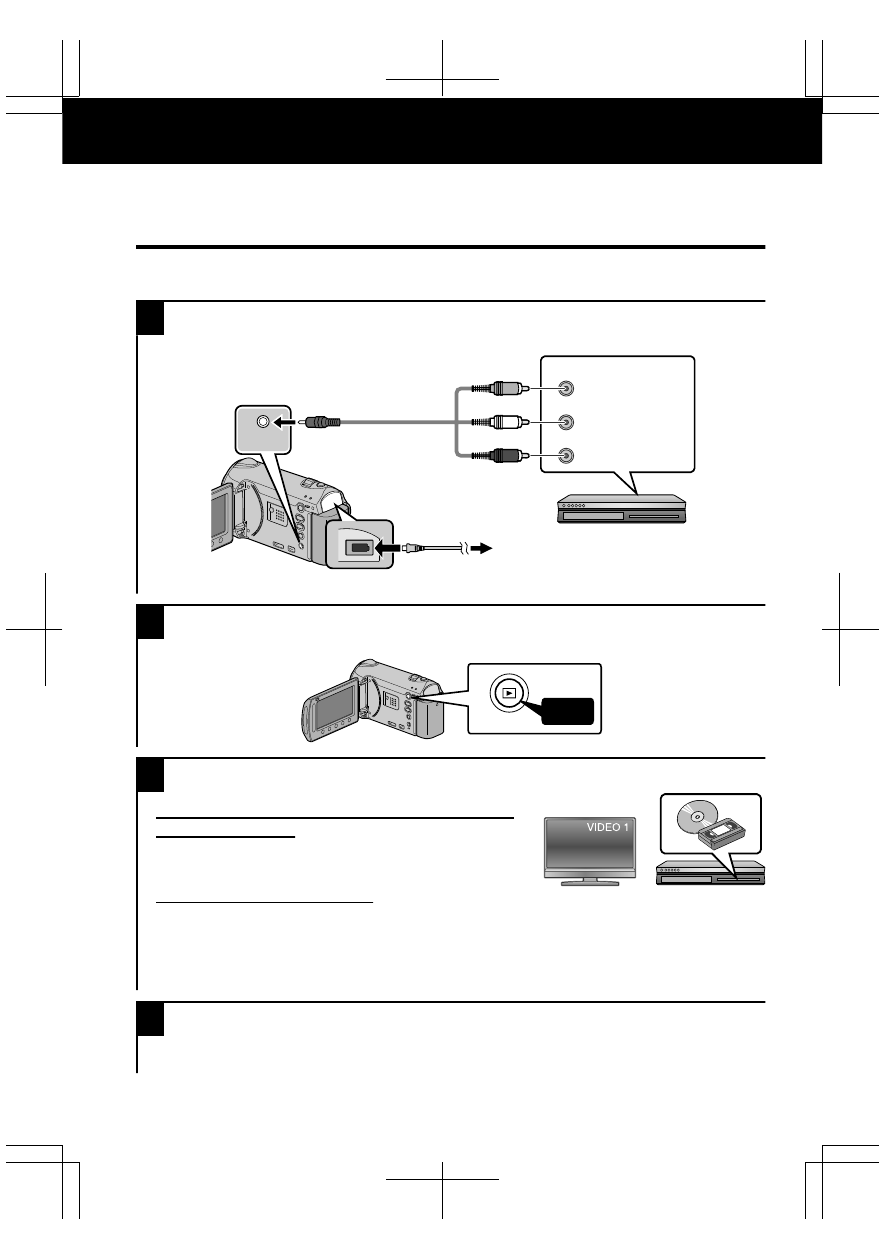 VIDEO 1