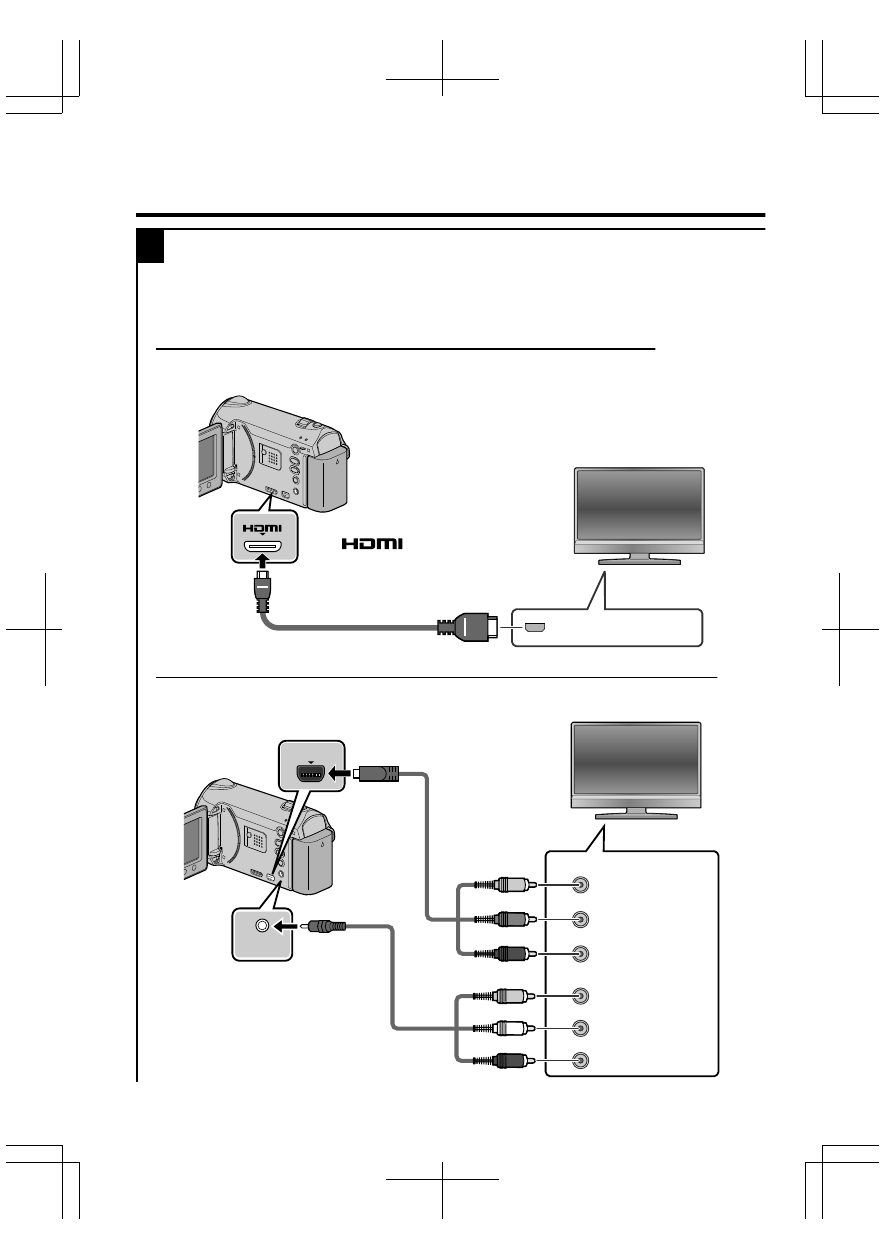 HDMI
HDMI