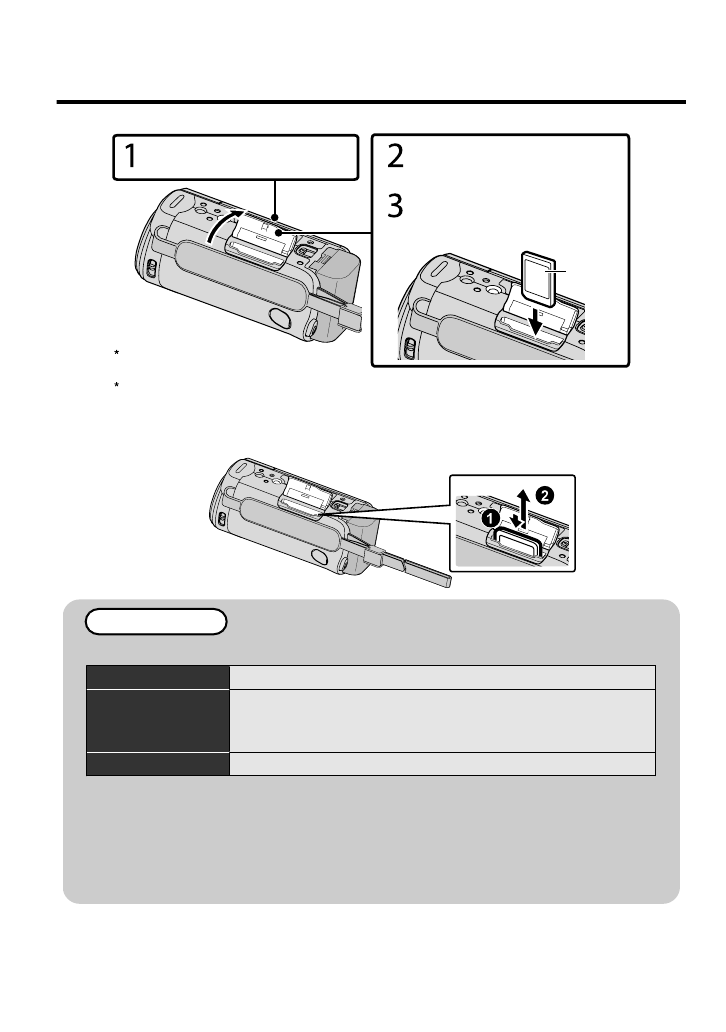 1

2

3

*

*

❶

❷