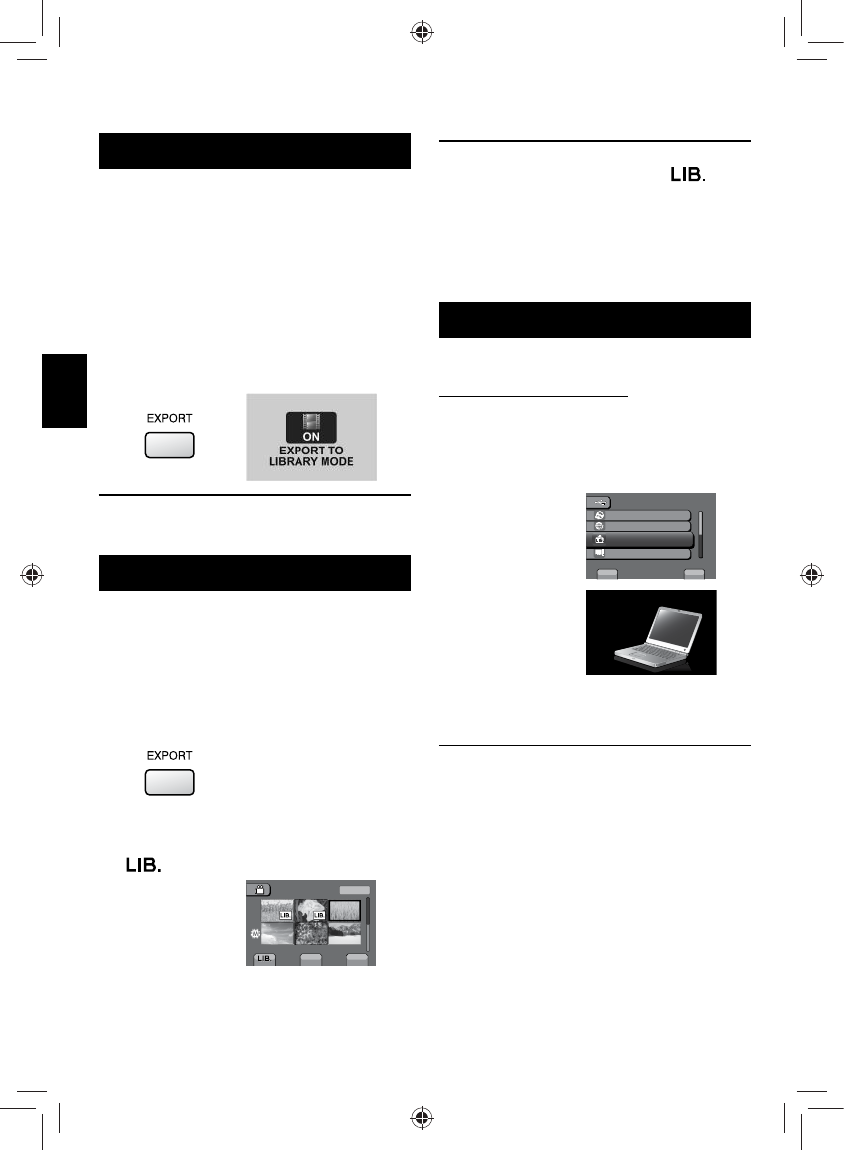 EXPORT

ON
EXPORT TO
LIBRARY MODE

EXPORT

LIB.

LIB.

LIB.

LIB.

LIB.