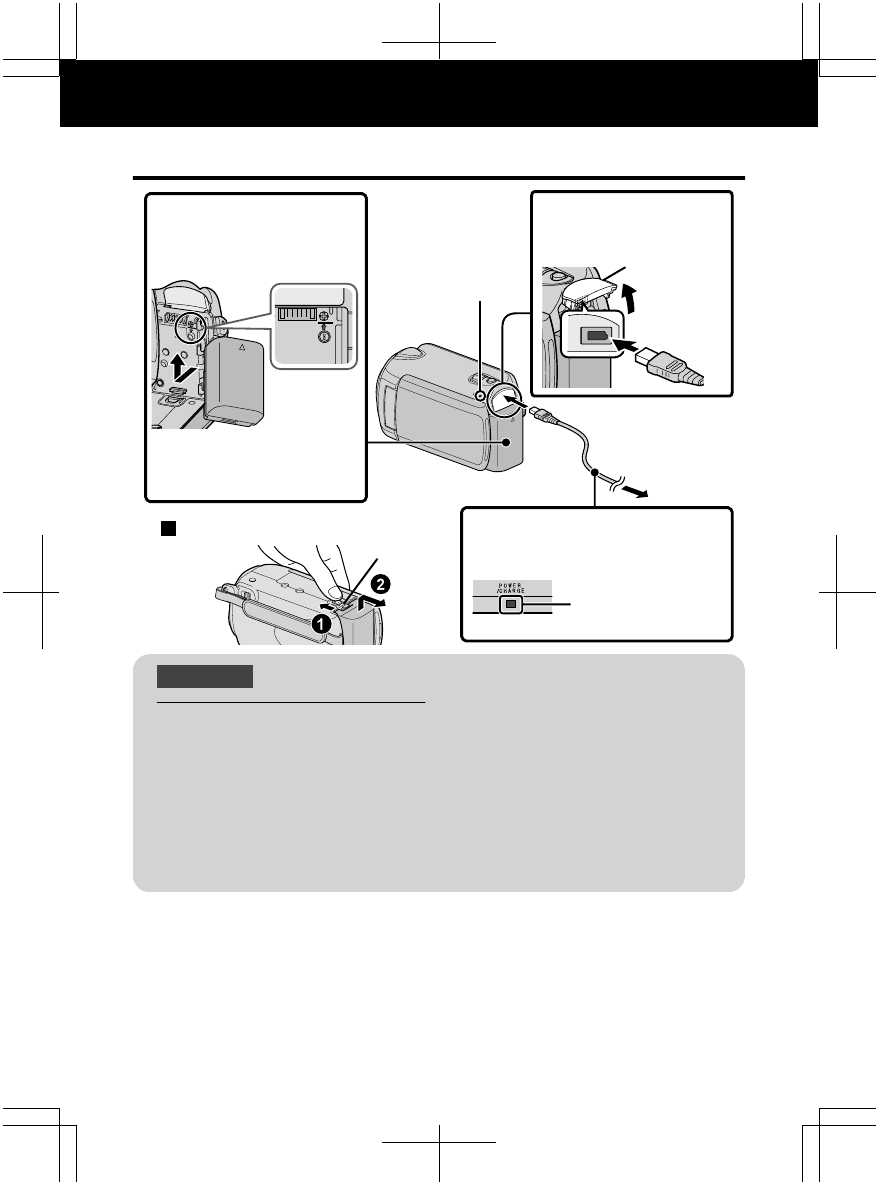 POWER
/CHARGE