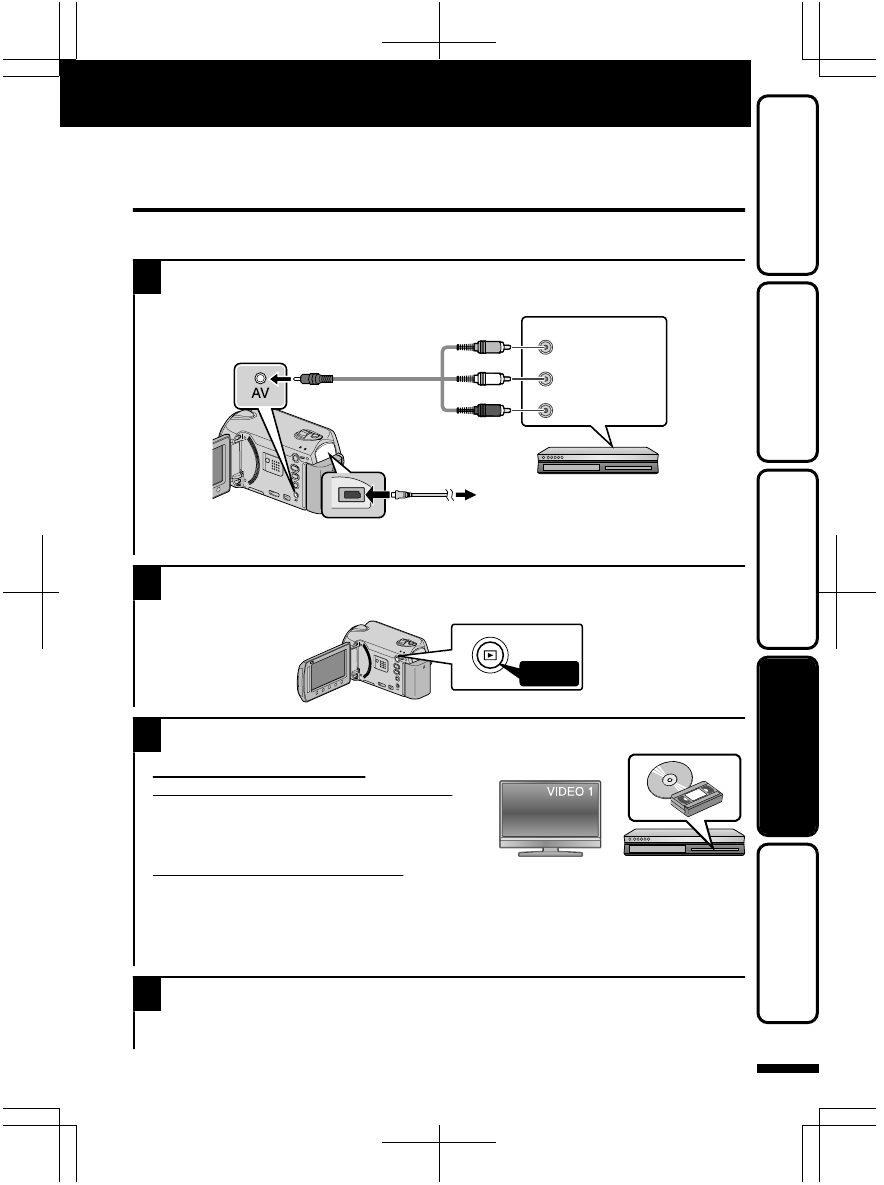 AV

VIDEO 1