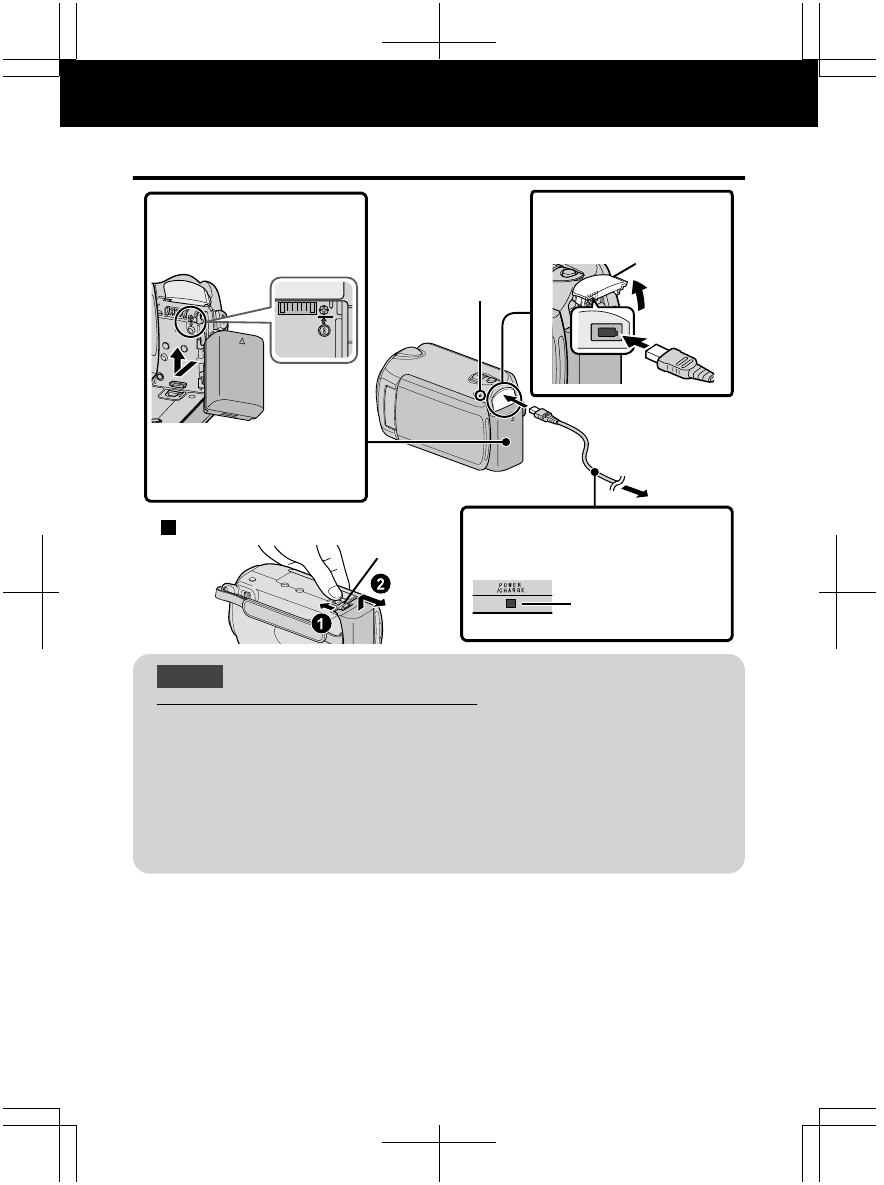 POWER /CHARGE