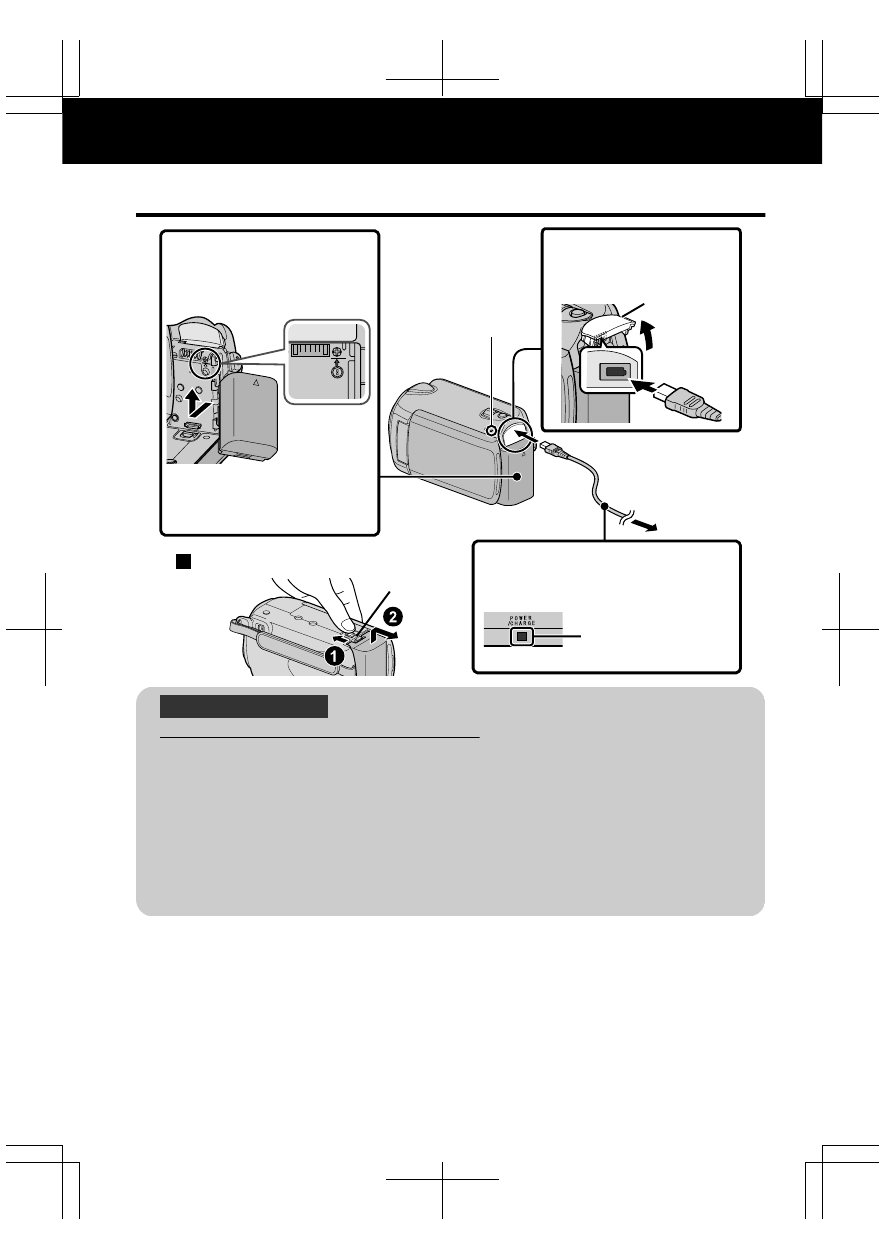 POWER
/CHARGE