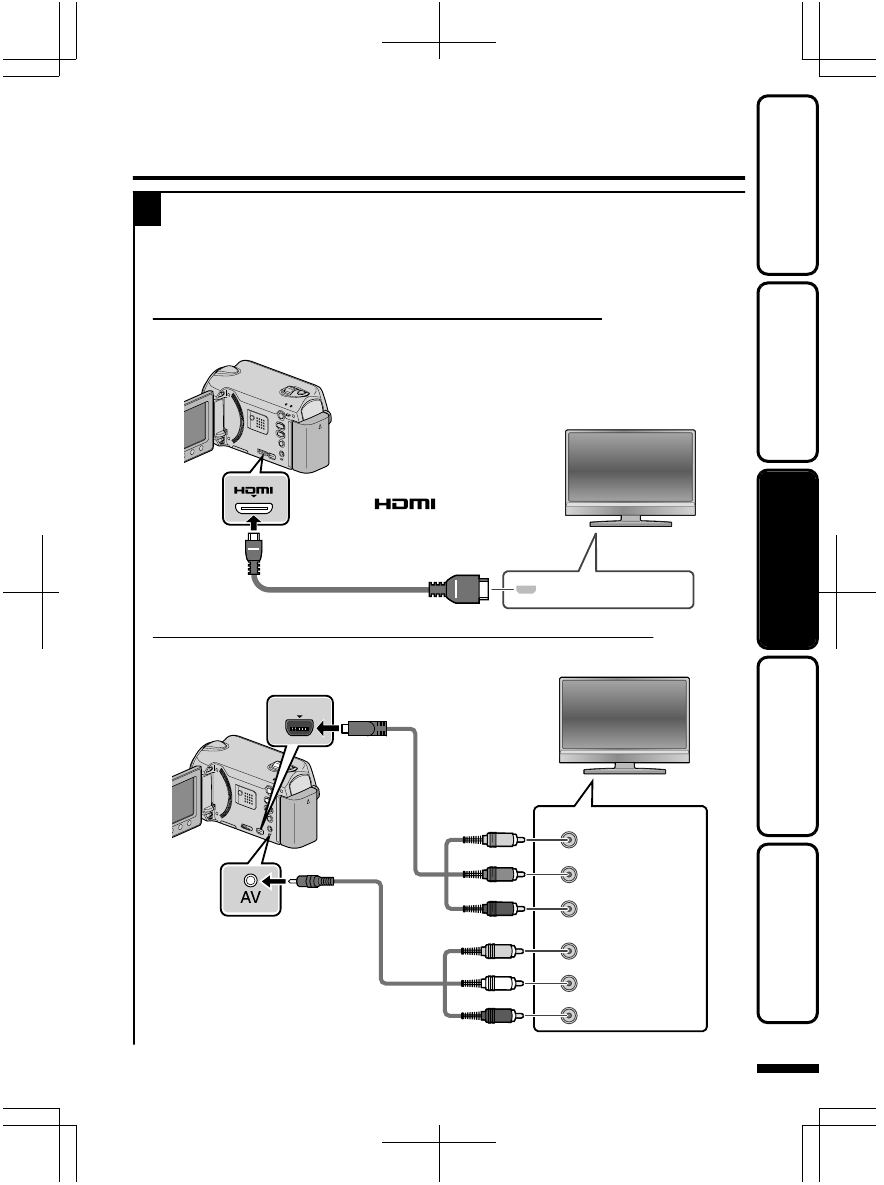 HDMI

HDMI

AV