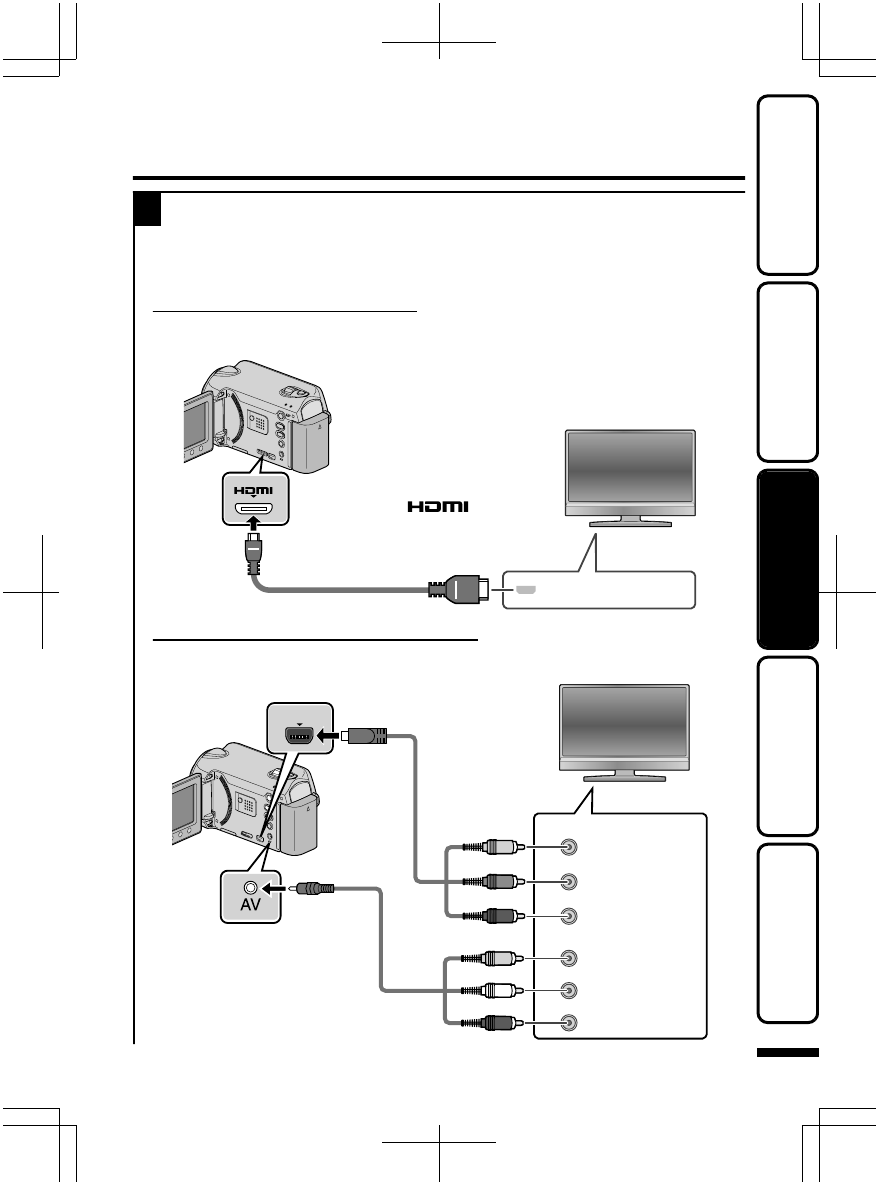 HDMI

HDMI

AV