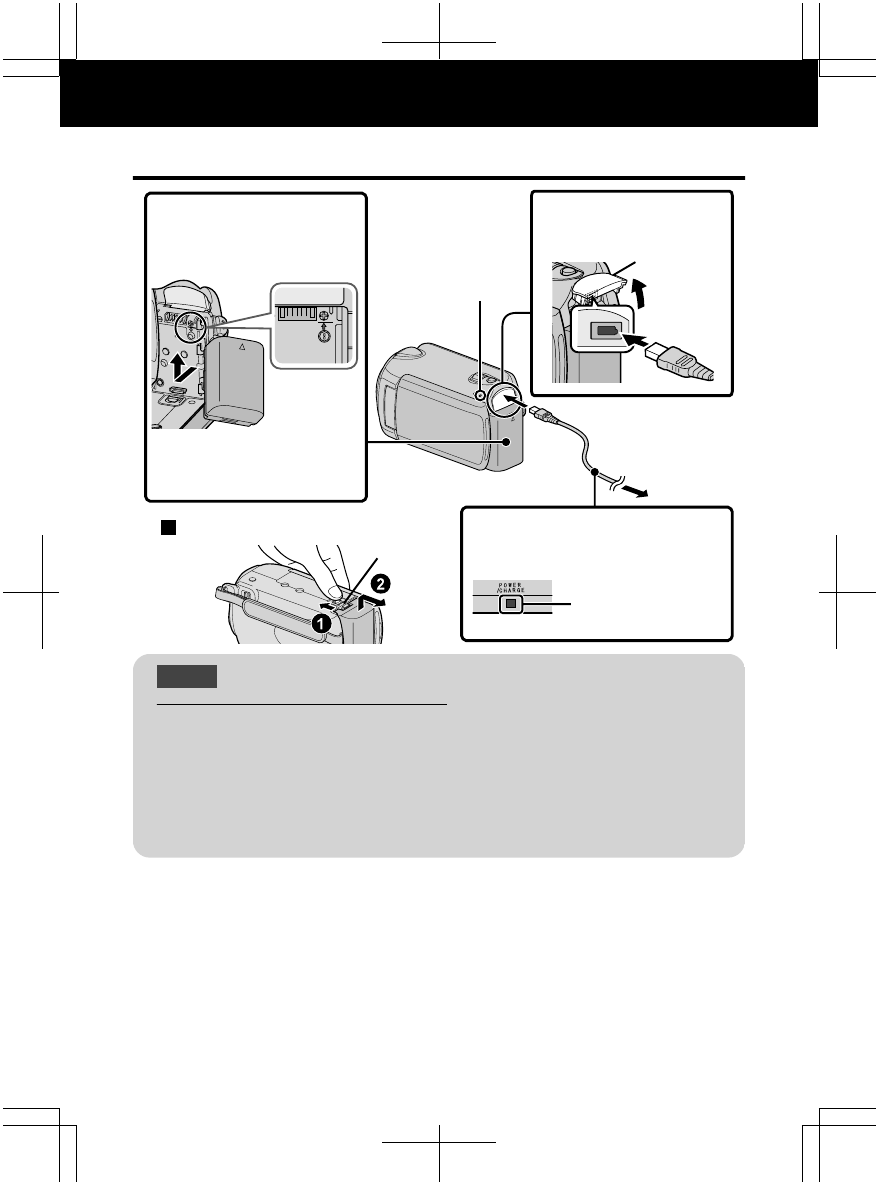 POWER /CHARGE