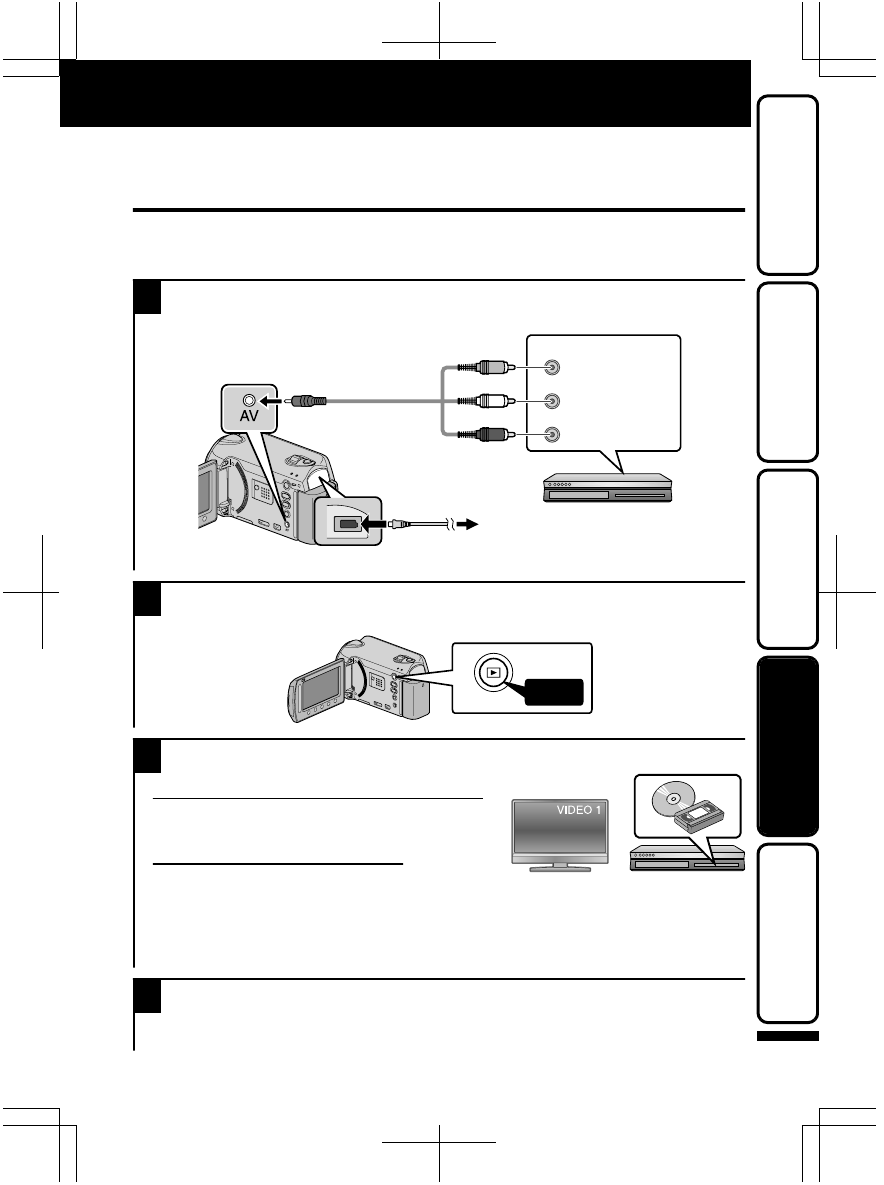 AV

VIDEO 1